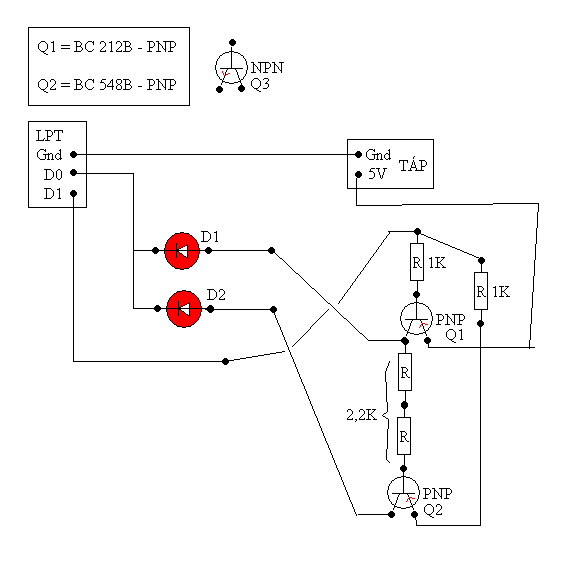 Q1 = BC 212B - PNP

Q2 = BC 548B - PNP

NPN
Q3

LPT
Gnd
D0
D1

Gnd
5V
TÁP

D1

D2

R 1K

R 1K

PNP
Q1

R

2,2K

R

PNP
Q2