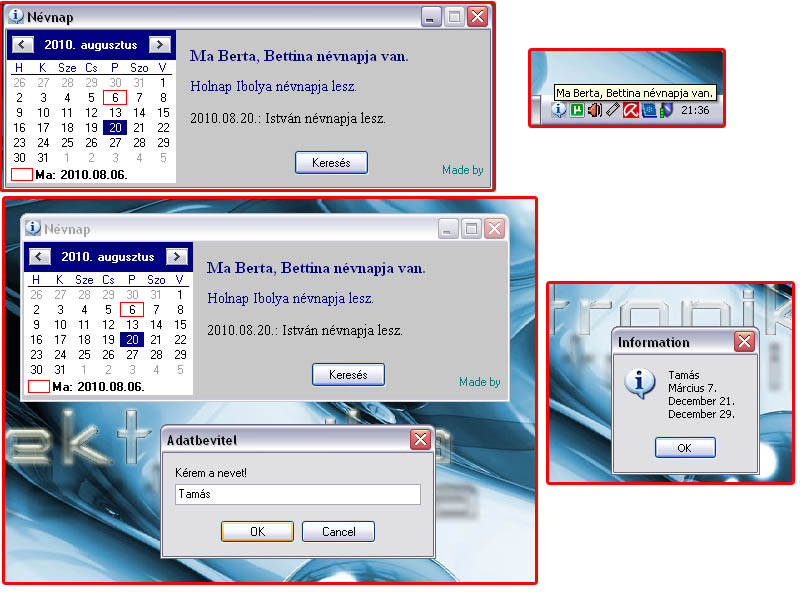 Névnap

2010. augusztus

| H | K | Sze | Cs | P | Szo | V |
|---|---|---|---|---|---|---|
| 26 | 27 | 28 | 29 | 30 | 31 | 1 |
| 2 | 3 | 4 | 5 | 6 | 7 | 8 |
| 9 | 10 | 11 | 12 | 13 | 14 | 15 |
| 16 | 17 | 18 | 19 | 20 | 21 | 22 |
| 23 | 24 | 25 | 26 | 27 | 28 | 29 |
| 30 | 31 | 1 | 2 | 3 | 4 | 5 |

Ma: 2010.08.06.

Ma Berta, Bettina névnapja van.

Holnap Ibolya névnapja lesz.

2010.08.20.: István névnapja lesz.

Keresés

Made by

Ma Berta, Bettina névnapja van.

21:36

Névnap

2010. augusztus

| H | K | Sze | Cs | P | Szo | V |
|---|---|---|---|---|---|---|
| 26 | 27 | 28 | 29 | 30 | 31 | 1 |
| 2 | 3 | 4 | 5 | 6 | 7 | 8 |
| 9 | 10 | 11 | 12 | 13 | 14 | 15 |
| 16 | 17 | 18 | 19 | 20 | 21 | 22 |
| 23 | 24 | 25 | 26 | 27 | 28 | 29 |
| 30 | 31 | 1 | 2 | 3 | 4 | 5 |

Ma: 2010.08.06.

Ma Berta, Bettina névnapja van.

Holnap Ibolya névnapja lesz.

2010.08.20.: István névnapja lesz.

Keresés

Made by

Adatbevitel

Kérem a nevet!

Tamás

OK

Cancel

Information

Tamás
Március 7.
December 21.
December 29.

OK