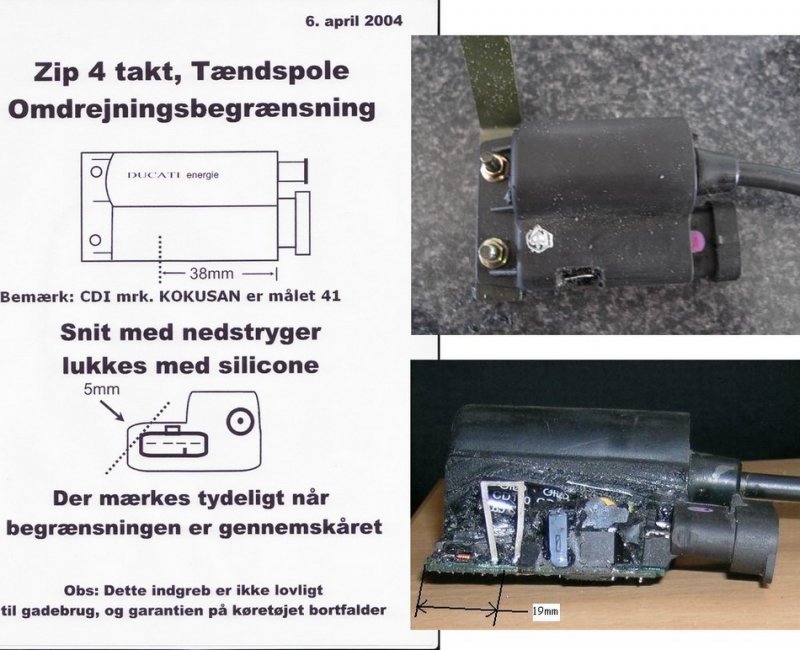 6. april 2004

Zip 4 takt, Tændspole
Omdrejningsbegrænsning

DUCATI energie

38mm

Bemærk: CDI mrk. KOKUSAN er målet 41

Snit med nedstryger
lukkes med silicone

5mm

Der mærkes tydeligt når
begrænsningen er gennemskåret

Obs: Dette indgreb er ikke lovligt
til gadebrug, og garantien på køretøjet bortfalder

19mm