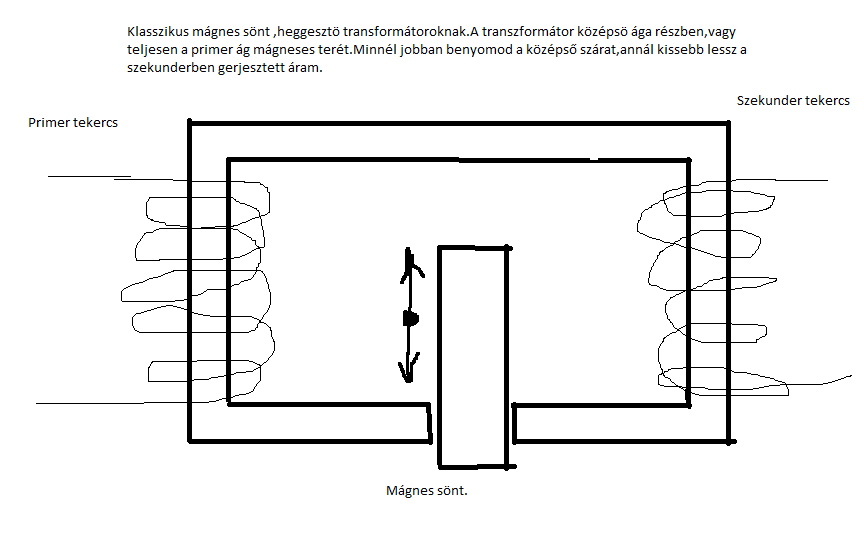 Klasszikus mágnes sönt ,heggesztö transformátoroknak.A transzformátor középsö ága részben,vagy teljesen a primer ág mágneses terét.Minnél jobban benyomod a középső szárat,annál kissebb lessz a szekunderben gerjesztett áram.

Primer tekercs

Szekunder tekercs

Mágnes sönt.