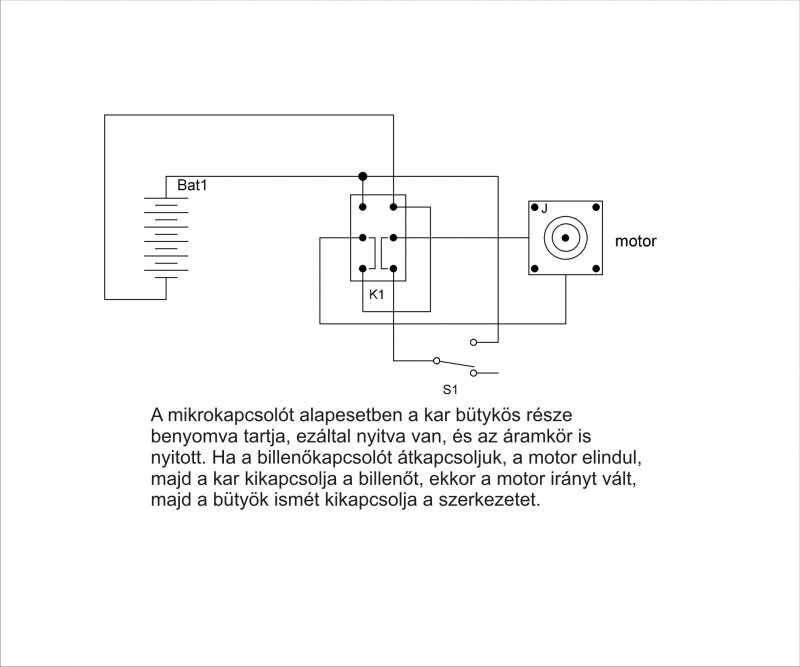 Bat1

J

motor

K1

S1

A mikrokapcsolót alapesetben a kar bütykös része benyomva tartja, ezáltal nyitva van, és az áramkör is nyitott. Ha a billenőkapcsolót átkapcsoljuk, a motor elindul, majd a kar kikapcsolja a billenőt, ekkor a motor irányt vált, majd a bütyök ismét kikapcsolja a szerkezetet.