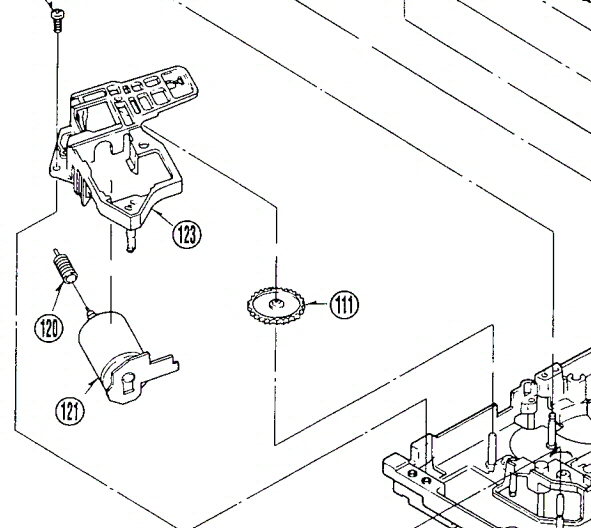 123
111
120
121