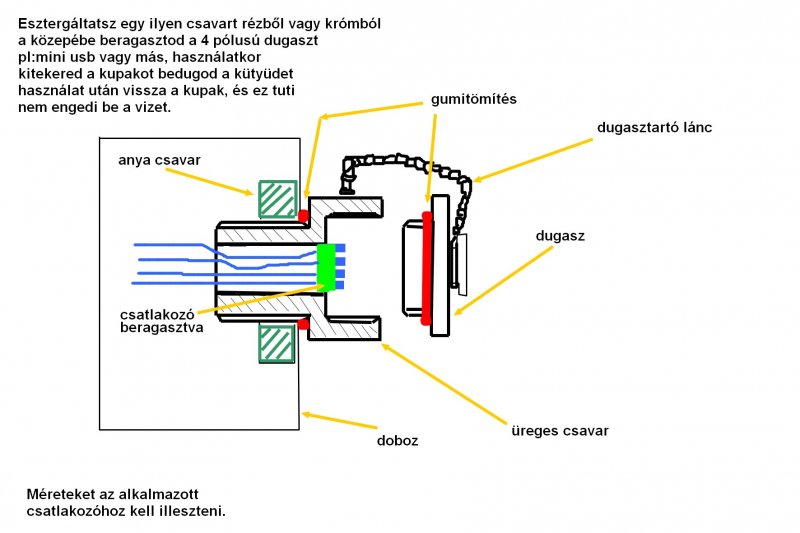 Esztergáltatsz egy ilyen csavart rézből vagy krómból a közepébe beragasztod a 4 pólusú dugaszt pl:mini usb vagy más, használatkor kitekered a kupakot bedugod a kütyüdet használat után vissza a kupak, és ez tuti nem engedi be a vizet.

gumitömítés

dugasztartó lánc

anya csavar

dugasz

csatlakozó beragasztva

üreges csavar

doboz

Méreteket az alkalmazott csatlakozóhoz kell illeszteni.