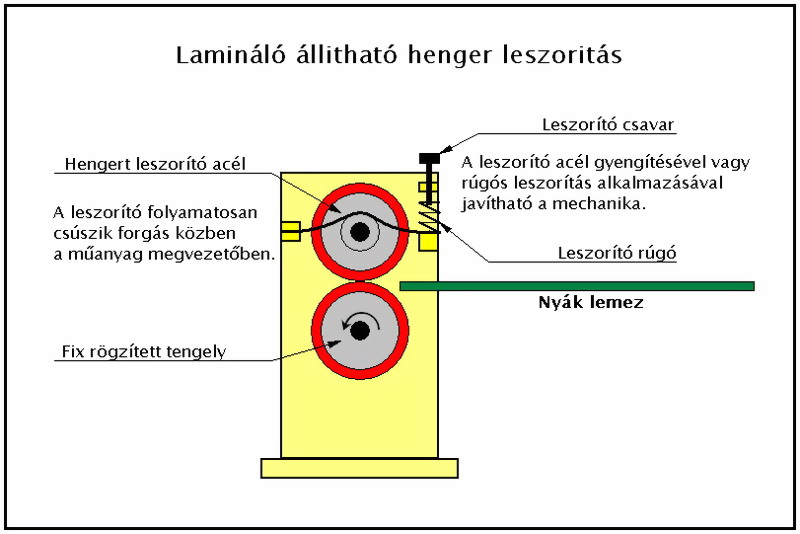 Lamináló állitható henger leszoritás

Leszorító csavar

Hengert leszorító acél

A leszorító acél gyengítésével vagy rúgós leszorítás alkalmazásával javítható a mechanika.

A leszorító folyamatosan csúszik forgás közben a műanyag megvezetőben.

Leszorító rúgó

Nyák lemez

Fix rögzített tengely