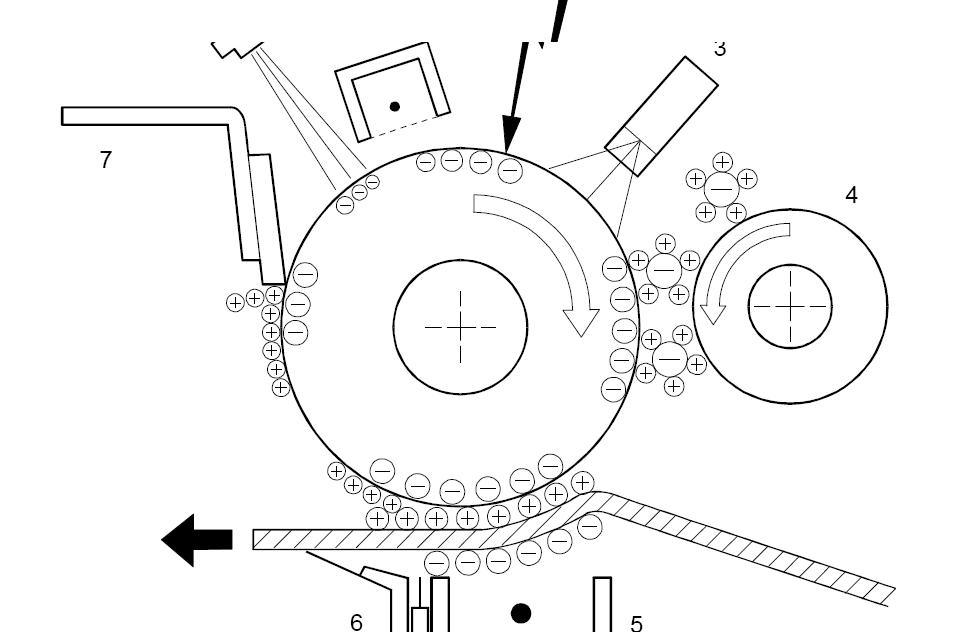 3

7

4

6

5