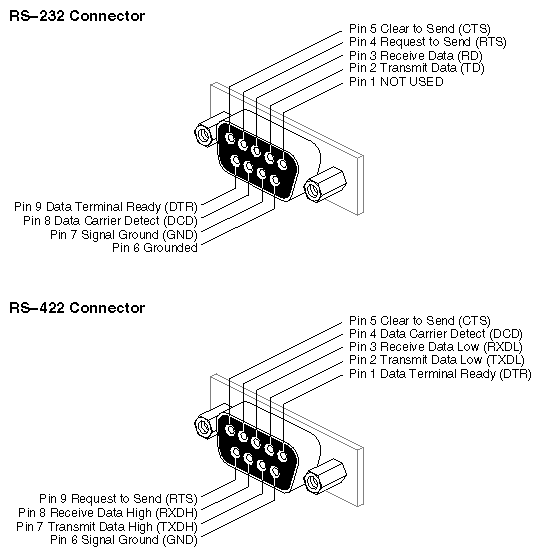 RS–232 Connector

Pin 5 Clear to Send (CTS)
Pin 4 Request to Send (RTS)
Pin 3 Receive Data (RD)
Pin 2 Transmit Data (TD)
Pin 1 NOT USED

Pin 9 Data Terminal Ready (DTR)
Pin 8 Data Carrier Detect (DCD)
Pin 7 Signal Ground (GND)
Pin 6 Grounded

RS–422 Connector

Pin 5 Clear to Send (CTS)
Pin 4 Data Carrier Detect (DCD)
Pin 3 Receive Data Low (RXDL)
Pin 2 Transmit Data Low (TXDL)
Pin 1 Data Terminal Ready (DTR)

Pin 9 Request to Send (RTS)
Pin 8 Receive Data High (RXDH)
Pin 7 Transmit Data High (TXDH)
Pin 6 Signal Ground (GND)