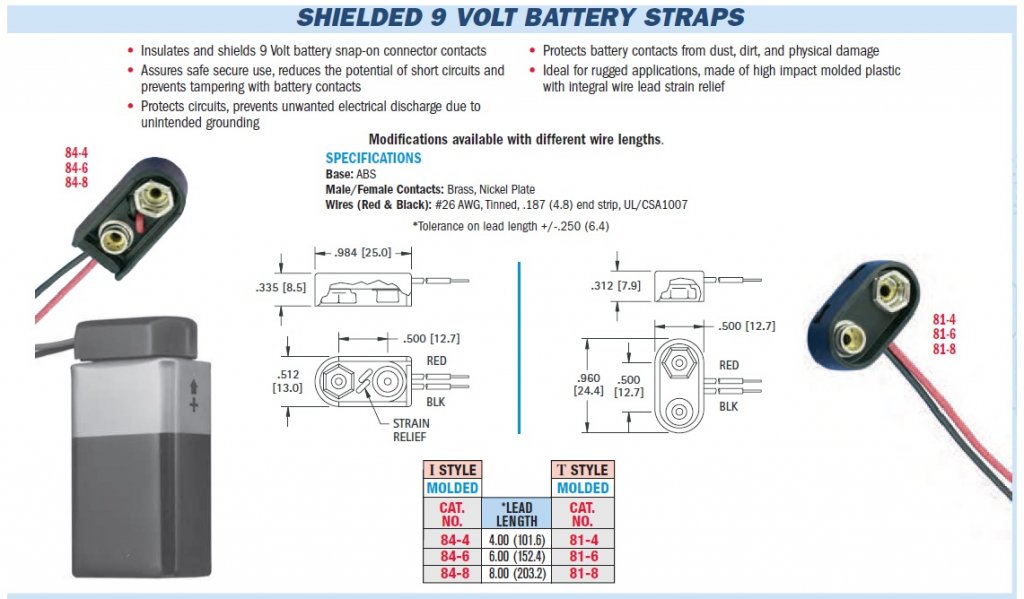 SHIELDED 9 VOLT BATTERY STRAPS

• Insulates and shields 9 Volt battery snap-on connector contacts
• Assures safe secure use, reduces the potential of short circuits and prevents tampering with battery contacts
• Protects circuits, prevents unwanted electrical discharge due to unintended grounding

• Protects battery contacts from dust, dirt, and physical damage
• Ideal for rugged applications, made of high impact molded plastic with integral wire lead strain relief

Modifications available with different wire lengths.

SPECIFICATIONS
Base: ABS
Male/Female Contacts: Brass, Nickel Plate
Wires (Red & Black): #26 AWG, Tinned, .187 (4.8) end strip, UL/CSA1007

*Tolerance on lead length +/-.250 (6.4)

84-4
84-6
84-8

.984 [25.0]
.335 [8.5]
.500 [12.7]
.512 [13.0]
RED
BLK
STRAIN RELIEF

.312 [7.9]
.500 [12.7]
.960 [24.4]
.500 [12.7]
RED
BLK

81-4
81-6
81-8

| I STYLE | | T STYLE |
|---|---|---|
| MOLDED | | MOLDED |
| CAT. NO. | *LEAD LENGTH | CAT. NO. |
| 84-4 | 4.00 (101.6) | 81-4 |
| 84-6 | 6.00 (152.4) | 81-6 |
| 84-8 | 8.00 (203.2) | 81-8 |