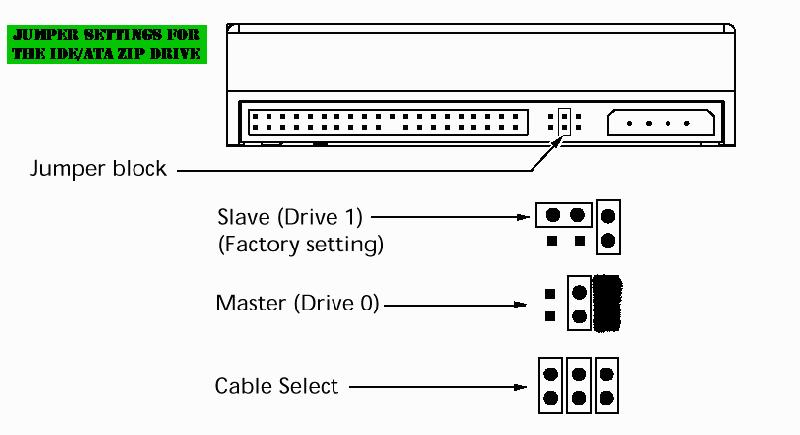 JUMPER SETTINGS FOR THE IDE/ATA ZIP DRIVE

Jumper block

Slave (Drive 1)
(Factory setting)

Master (Drive 0)

Cable Select