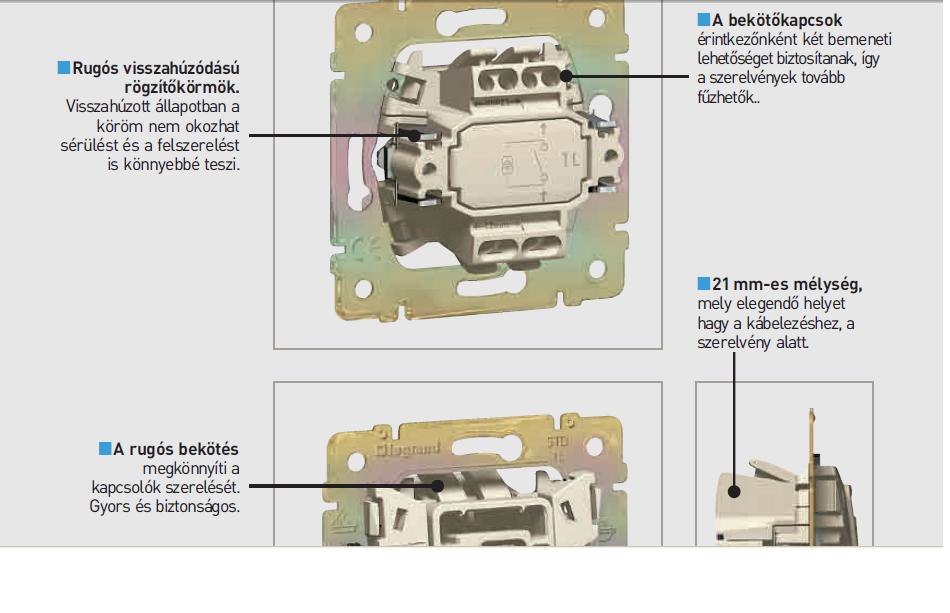 Rugós visszahúzódású rögzítőkörmök.
Visszahúzott állapotban a köröm nem okozhat sérülést és a felszerelést is könnyebbé teszi.

A bekötőkapcsok
érintkezőnként két bemeneti lehetőséget biztosítanak, így a szerelvények tovább fűzhetők..

21 mm-es mélység,
mely elegendő helyet hagy a kábelezéshez, a szerelvény alatt.

A rugós bekötés
megkönnyíti a kapcsolók szerelését. Gyors és biztonságos.

legrand