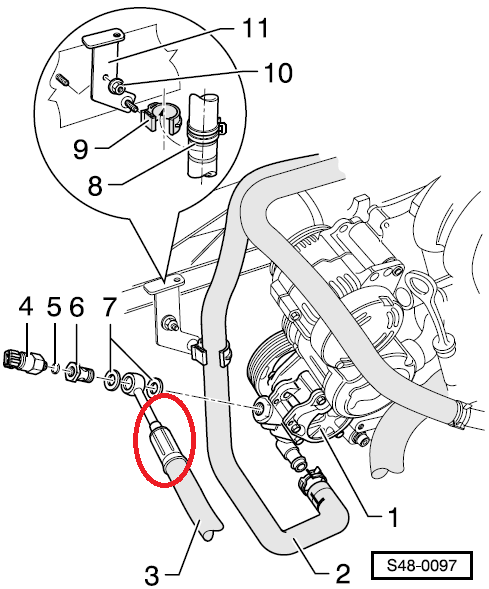 11
10
9
8
4
5
6
7
1
3
2
S48-0097