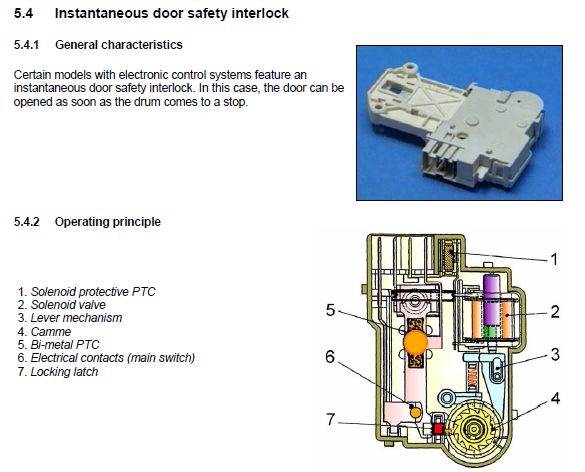 5.4 Instantaneous door safety interlock

5.4.1 General characteristics

Certain models with electronic control systems feature an instantaneous door safety interlock. In this case, the door can be opened as soon as the drum comes to a stop.

5.4.2 Operating principle

1. Solenoid protective PTC
2. Solenoid valve
3. Lever mechanism
4. Camme
5. Bi-metal PTC
6. Electrical contacts (main switch)
7. Locking latch

1
2
3
4
5
6
7