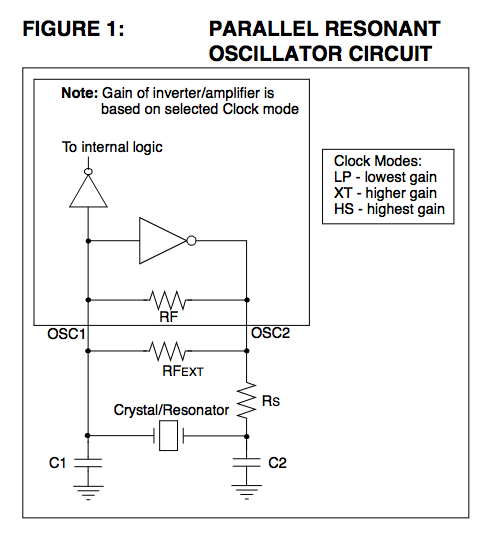 FIGURE 1: PARALLEL RESONANT OSCILLATOR CIRCUIT

Note: Gain of inverter/amplifier is based on selected Clock mode

To internal logic

Clock Modes:
LP - lowest gain
XT - higher gain
HS - highest gain

RF

OSC1

OSC2

RFEXT

RS

Crystal/Resonator

C1

C2