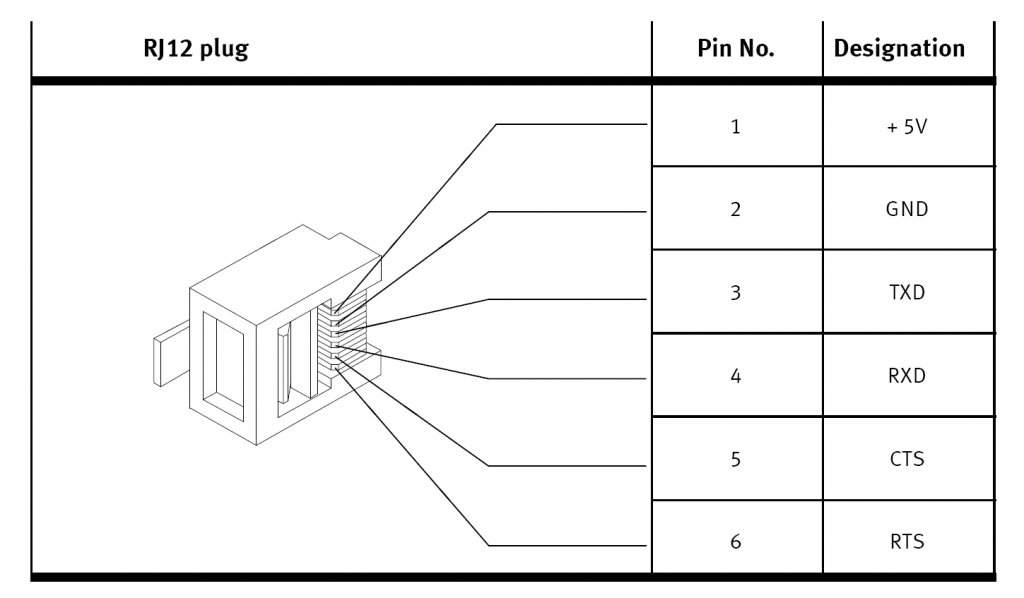 | RJ12 plug | Pin No. | Designation |
|---|---|---|
| | 1 | + 5V |
| | 2 | GND |
| | 3 | TXD |
| | 4 | RXD |
| | 5 | CTS |
| | 6 | RTS |