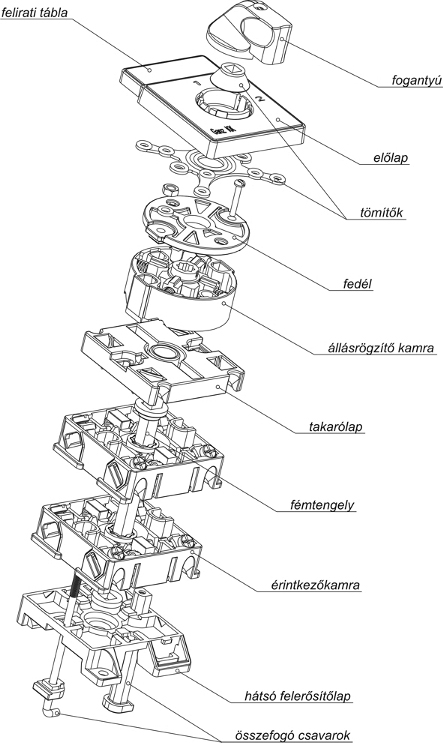 felirati tábla

fogantyú

1

2

Ganz KK

előlap

tömítők

fedél

állásrögzítő kamra

takarólap

fémtengely

érintkezőkamra

hátsó felerősítőlap

összefogó csavarok