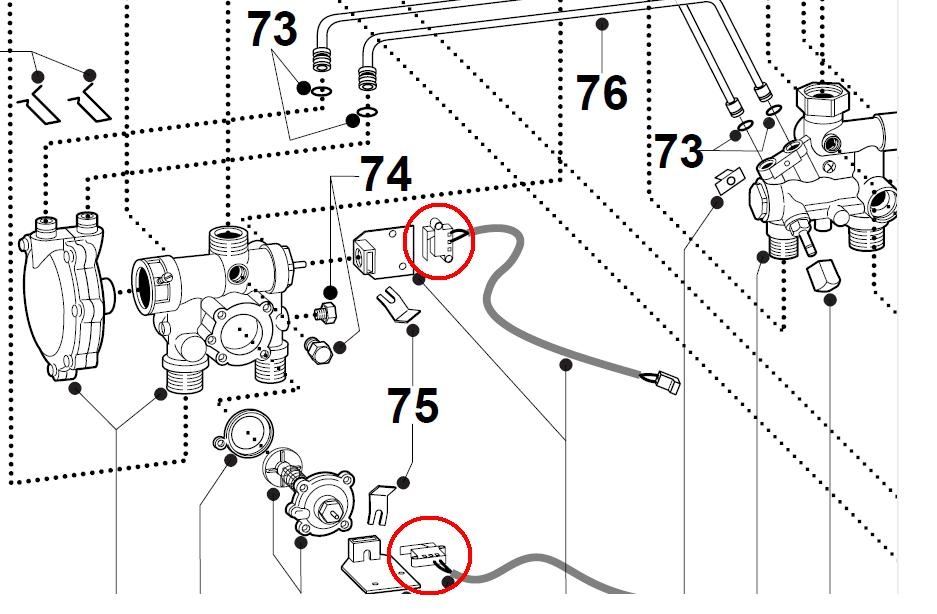 73
76
73
74
75