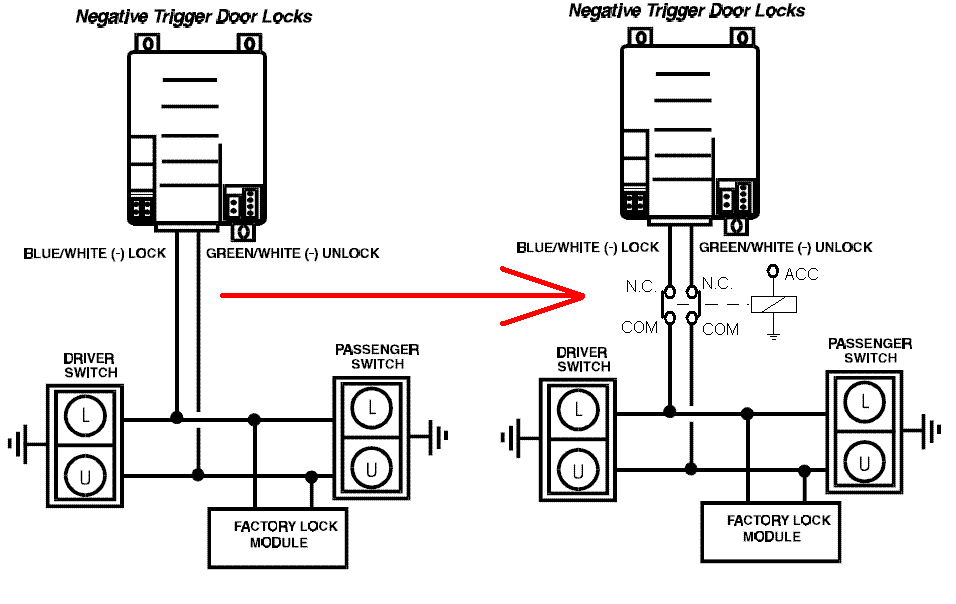 Negative Trigger Door Locks

BLUE/WHITE (-) LOCK

GREEN/WHITE (-) UNLOCK

DRIVER SWITCH

L

U

PASSENGER SWITCH

L

U

FACTORY LOCK MODULE

Negative Trigger Door Locks

BLUE/WHITE (-) LOCK

GREEN/WHITE (-) UNLOCK

N.C.

N.C.

ACC

COM

COM

DRIVER SWITCH

L

U

PASSENGER SWITCH

L

U

FACTORY LOCK MODULE