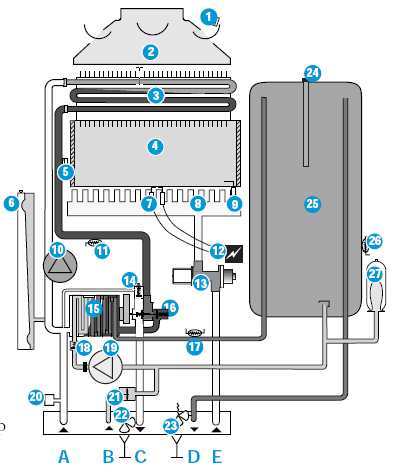 1
2
3
4
5
6
7
8
9
10
11
12
13
14
15
16
17
18
19
20
21
22
23
24
25
26
27
A
B
C
D
E