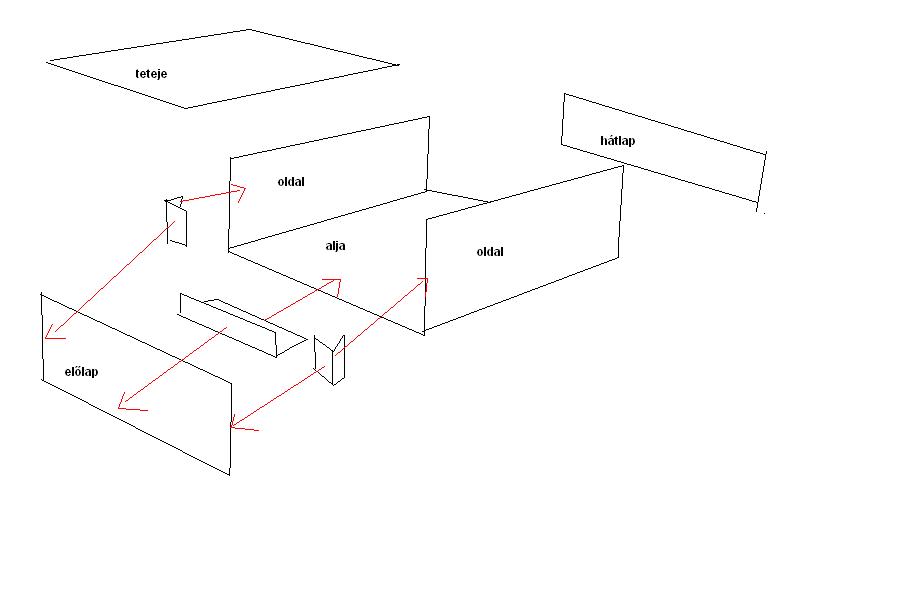 teteje

hátlap

oldal

alja

oldal

előlap