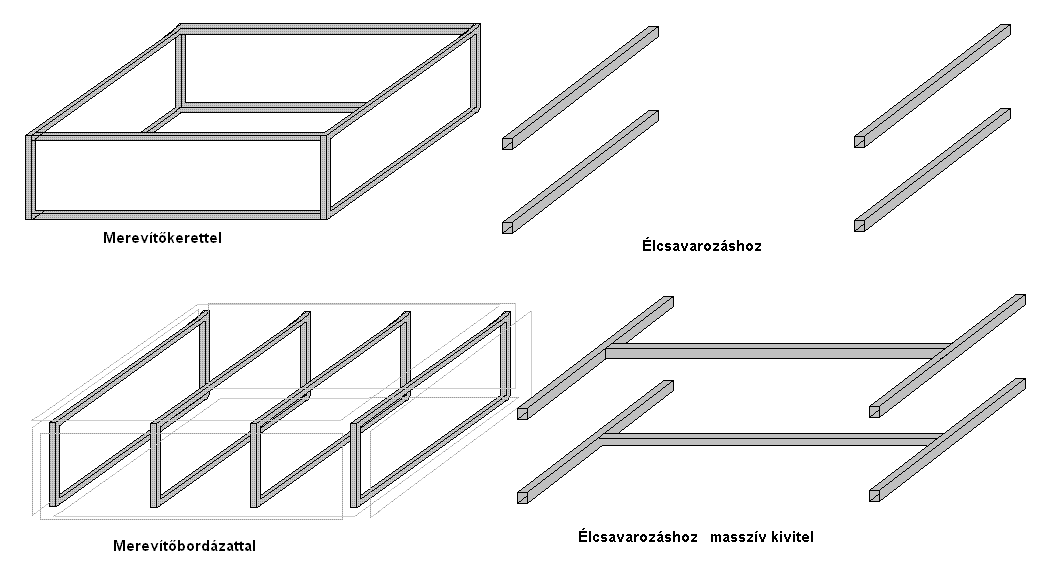 Merevítőkerettel

Élcsavarozáshoz

Merevítőbordázattal

Élcsavarozáshoz masszív kivitel