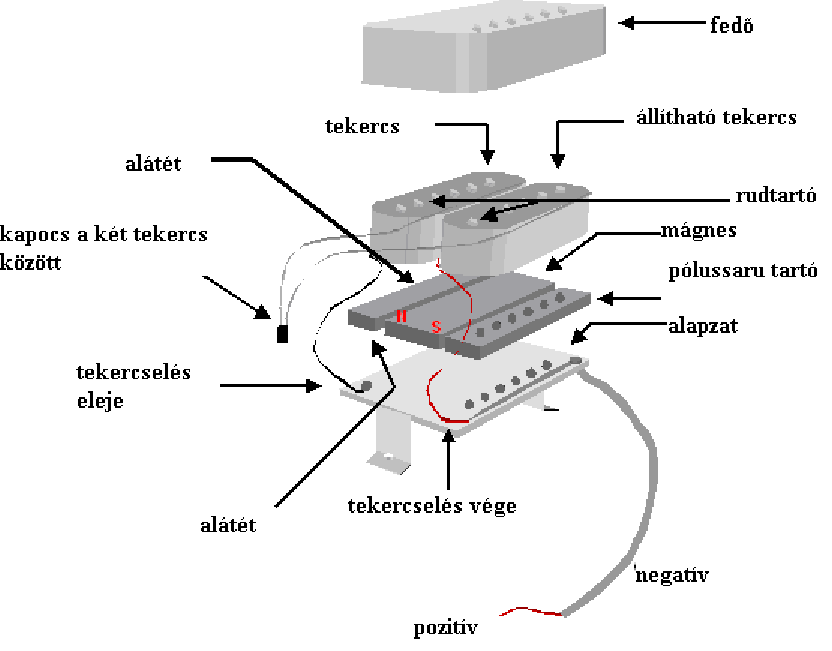 fedő

tekercs

állítható tekercs

alátét

rudtartó

kapocs a két tekercs között

mágnes

pólussaru tartó

n

s

alapzat

tekercselés eleje

alátét

tekercselés vége

negatív

pozitív