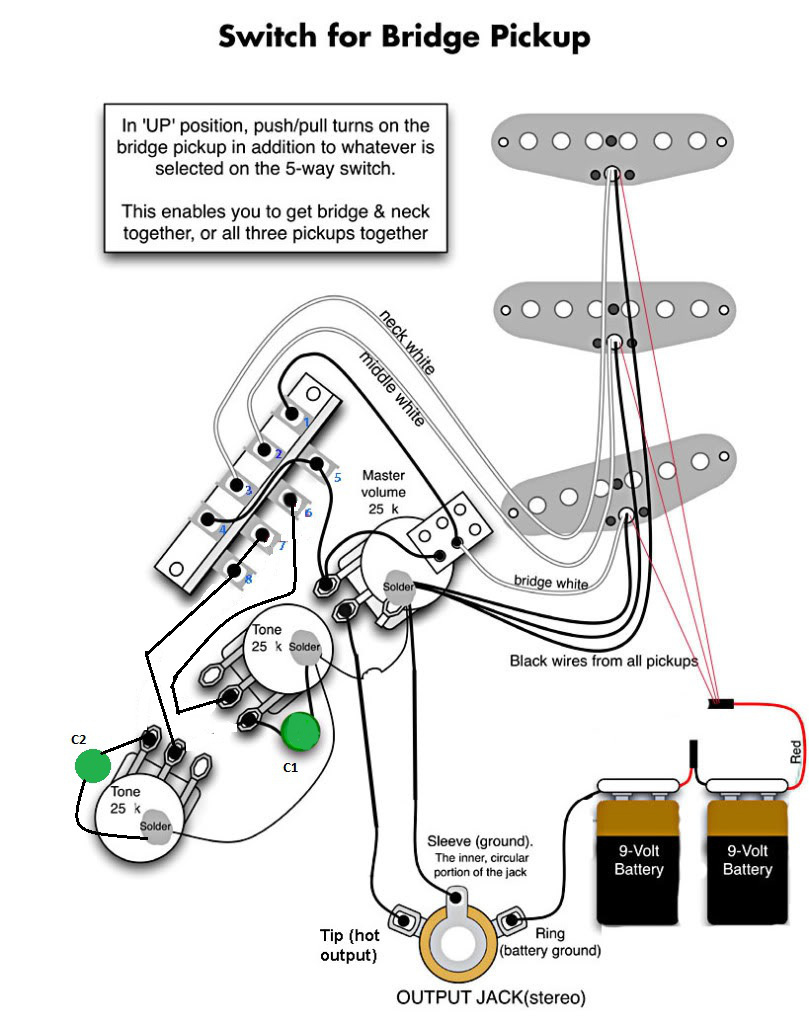 Switch for Bridge Pickup

In 'UP' position, push/pull turns on the bridge pickup in addition to whatever is selected on the 5-way switch.

This enables you to get bridge & neck together, or all three pickups together

neck white

middle white

1
2
3
4
5
6
7
8

Master volume 25 k

Solder

bridge white

Black wires from all pickups

Tone 25 k

Solder

C1

C2

Tone 25 k

Solder

Red

9-Volt Battery

9-Volt Battery

Sleeve (ground). The inner, circular portion of the jack

Tip {hot output}

Ring (battery ground)

OUTPUT JACK(stereo)