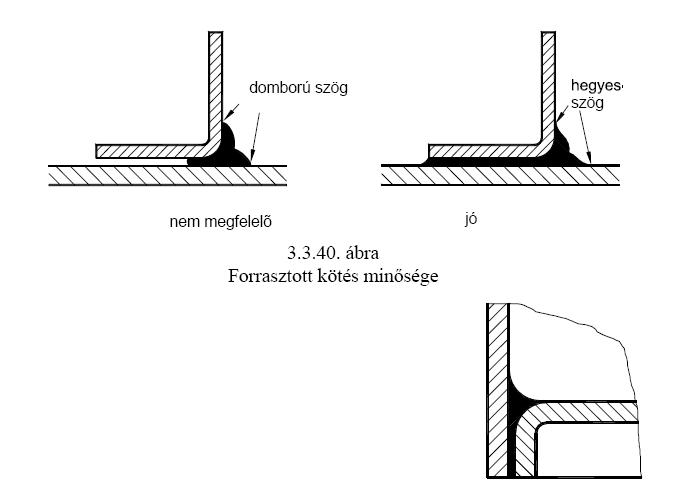 domború szög

hegyes szög

nem megfelelő

jó

3.3.40. ábra
Forrasztott kötés minősége