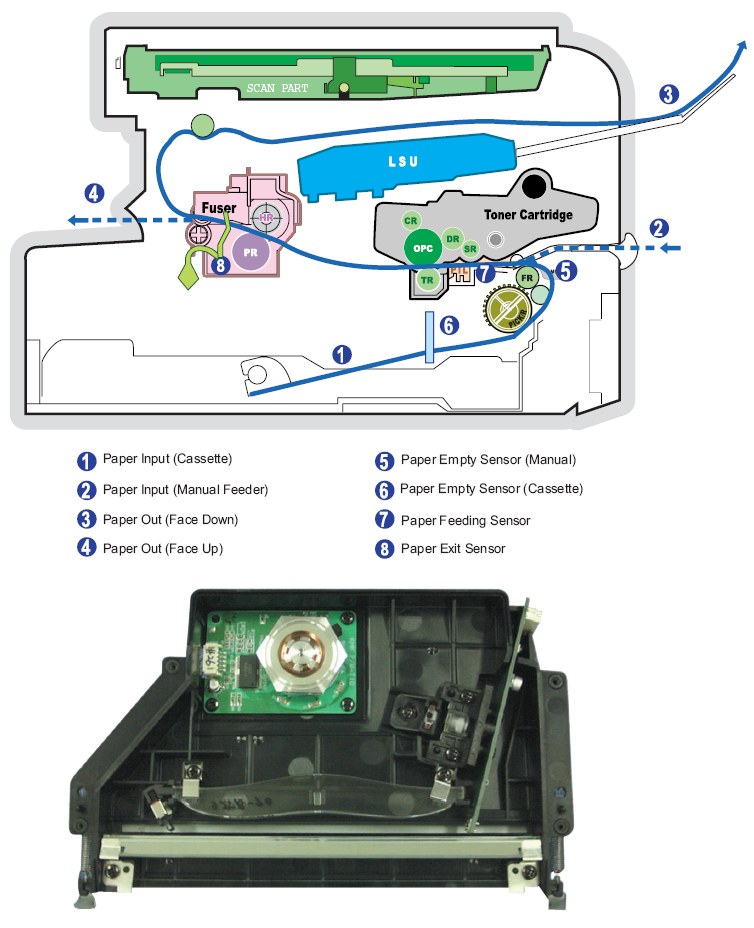 SCAN PART

3

LSU

4

Fuser

HR

PR

8

Toner Cartridge

CR

OPC

DR

SR

2

TR

7

FR

5

PICKER

6

1

1 Paper Input (Cassette)
2 Paper Input (Manual Feeder)
3 Paper Out (Face Down)
4 Paper Out (Face Up)
5 Paper Empty Sensor (Manual)
6 Paper Empty Sensor (Cassette)
7 Paper Feeding Sensor
8 Paper Exit Sensor