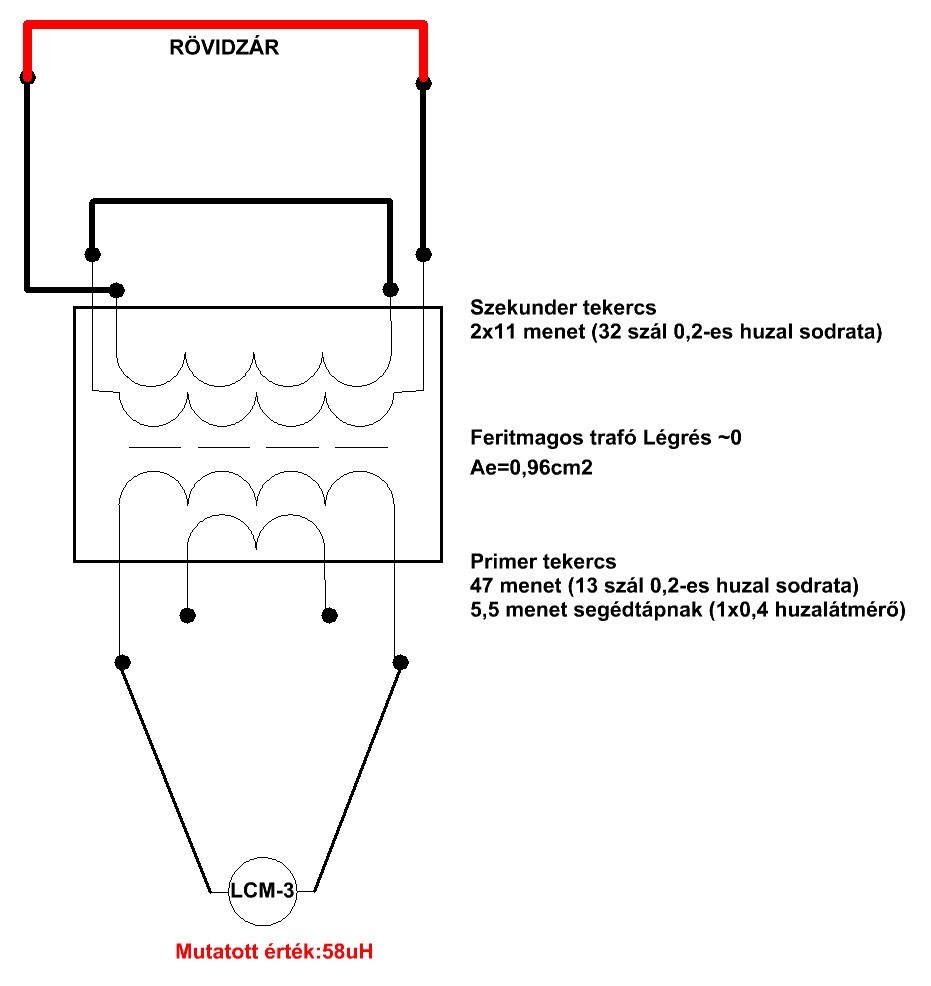 RÖVIDZÁR

Szekunder tekercs
2x11 menet (32 szál 0,2-es huzal sodrata)

Feritmagos trafó Légrés ~0
Ae=0,96cm2

Primer tekercs
47 menet (13 szál 0,2-es huzal sodrata)
5,5 menet segédtápnak (1x0,4 huzalátmérő)

LCM-3

Mutatott érték:58uH