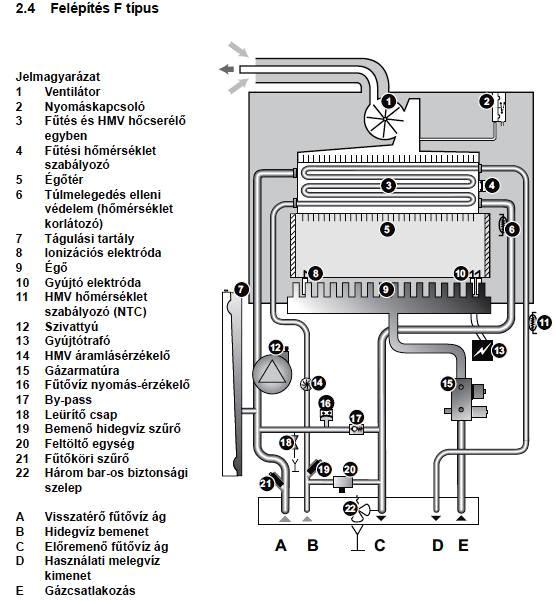 2.4 Felépítés F típus

Jelmagyarázat
1 Ventilátor
2 Nyomáskapcsoló
3 Fűtés és HMV hőcserélő egyben
4 Fűtési hőmérséklet szabályozó
5 Égőtér
6 Túlmelegedés elleni védelem (hőmérséklet korlátozó)
7 Tágulási tartály
8 Ionizációs elektróda
9 Égő
10 Gyújtó elektróda
11 HMV hőmérséklet szabályozó (NTC)
12 Szivattyú
13 Gyújtótrafó
14 HMV áramlásérzékelő
15 Gázarmatúra
16 Fűtővíz nyomás-érzékelő
17 By-pass
18 Leürítő csap
19 Bemenő hidegvíz szűrő
20 Feltöltő egység
21 Fűtőköri szűrő
22 Három bar-os biztonsági szelep

A Visszatérő fűtővíz ág
B Hidegvíz bemenet
C Előremenő fűtővíz ág
D Használati melegvíz kimenet
E Gázcsatlakozás

1 2 3 4 5 6 7 8 9 10 11 12 13 14 15 16 17 18 19 20 21 22

A B C D E