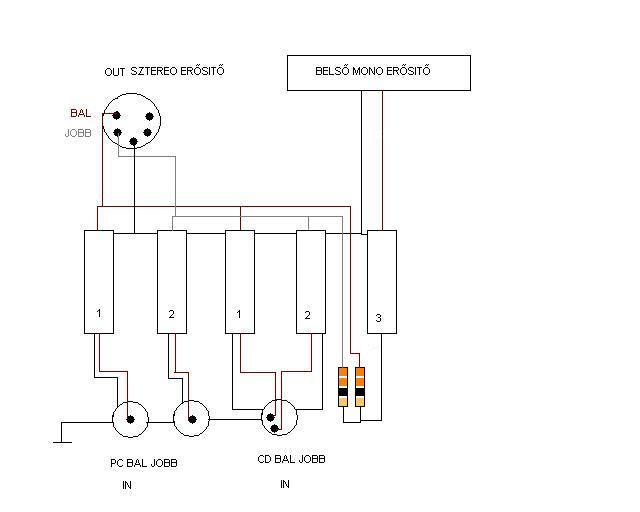 OUT SZTEREO ERŐSITŐ

BELSŐ MONO ERŐSITŐ

BAL
JOBB

1
2
1
2
3

PC BAL JOBB
IN

CD BAL JOBB
IN