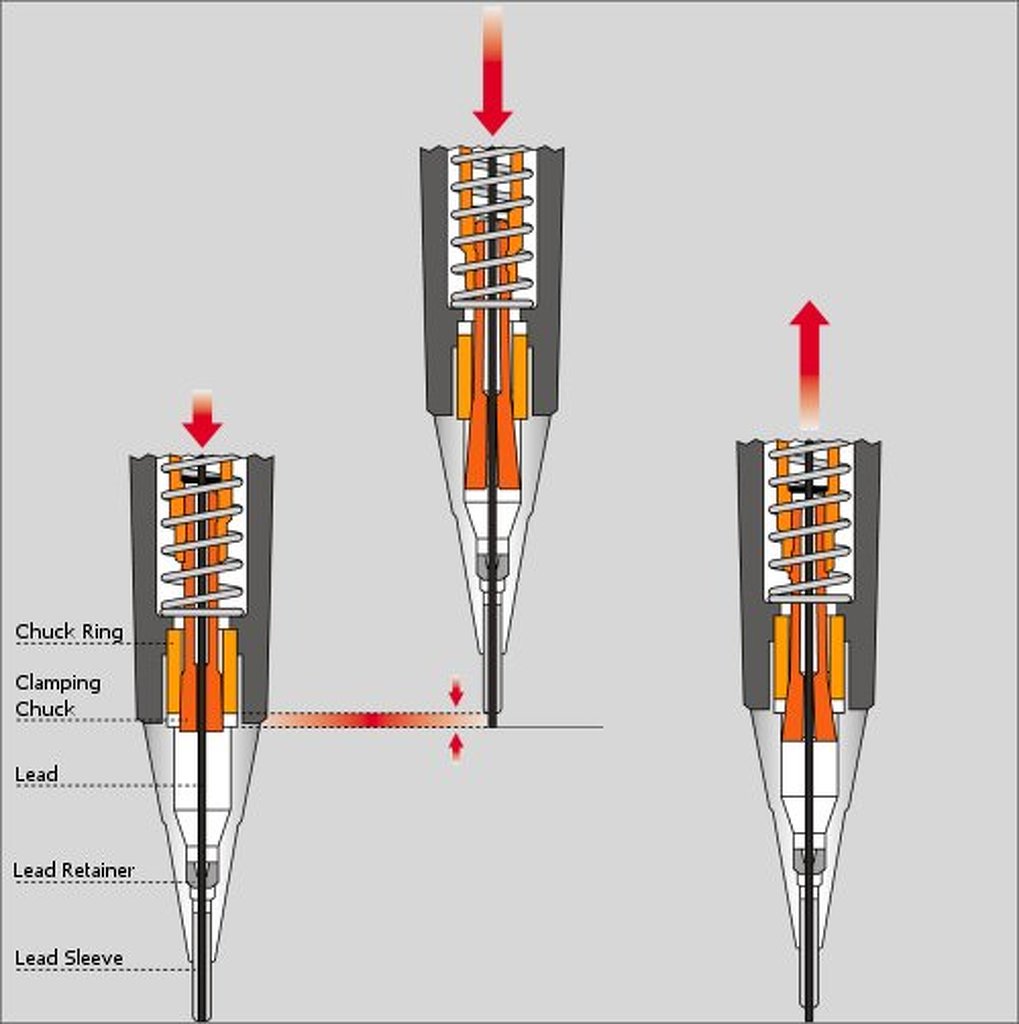 Chuck Ring

Clamping Chuck

Lead

Lead Retainer

Lead Sleeve