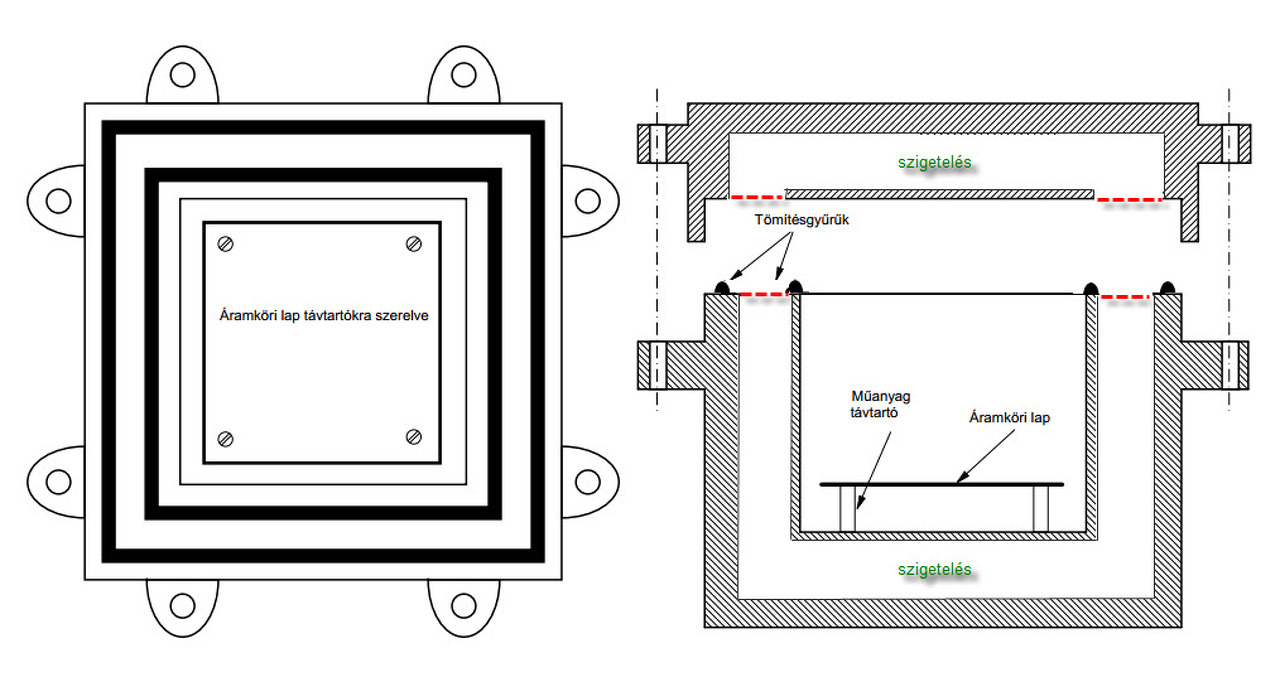 Áramköri lap távtartókra szerelve

szigetelés

Tömítésgyűrűk

Műanyag távtartó

Áramköri lap

szigetelés