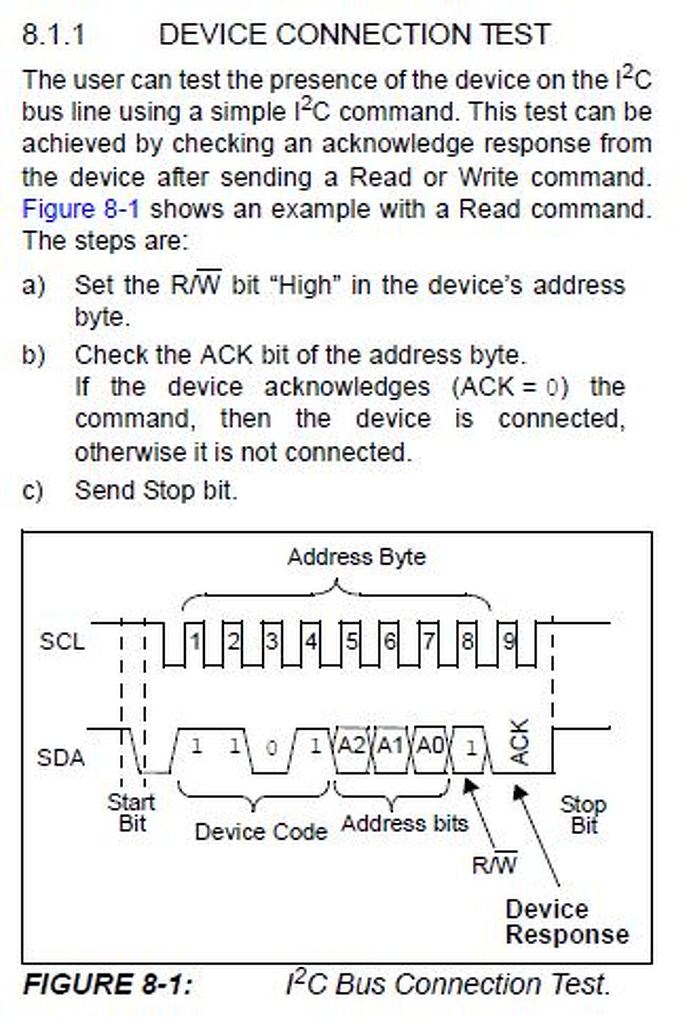 8.1.1 DEVICE CONNECTION TEST

The user can test the presence of the device on the $I^2C$ bus line using a simple $I^2C$ command. This test can be achieved by checking an acknowledge response from the device after sending a Read or Write command. Figure 8-1 shows an example with a Read command. The steps are:

a) Set the $R/\overline{W}$ bit "High" in the device's address byte.

b) Check the ACK bit of the address byte. If the device acknowledges (ACK = 0) the command, then the device is connected, otherwise it is not connected.

c) Send Stop bit.

Address Byte

SCL 1 2 3 4 5 6 7 8 9

SDA 1 1 0 1 A2 A1 A0 1 ACK

Start Bit

Device Code

Address bits

$R/\overline{W}$

Stop Bit

Device Response

FIGURE 8-1: $I^2C$ Bus Connection Test.