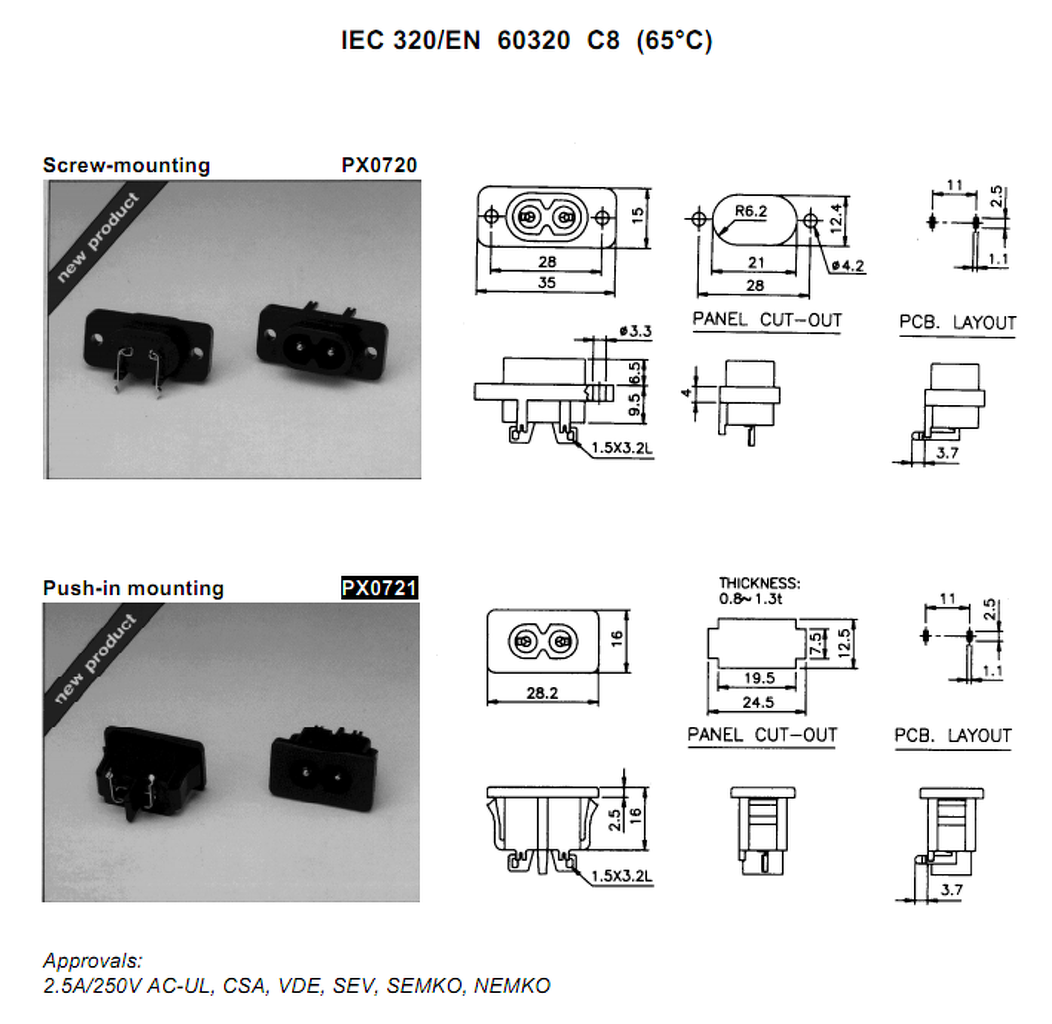 IEC 320/EN 60320 C8 (65°C)

Screw-mounting PX0720

new product

15
28
35

R6.2
12.4
21
28
ø4.2
PANEL CUT-OUT

11
2.5
1.1
PCB. LAYOUT

ø3.3
6.5
9.5
1.5X3.2L

4

3.7

Push-in mounting PX0721

new product

16
28.2

THICKNESS:
0.8~1.3t
7.5
12.5
19.5
24.5
PANEL CUT-OUT

11
2.5
1.1
PCB. LAYOUT

2.5
16
1.5X3.2L

3.7

Approvals:
2.5A/250V AC-UL, CSA, VDE, SEV, SEMKO, NEMKO