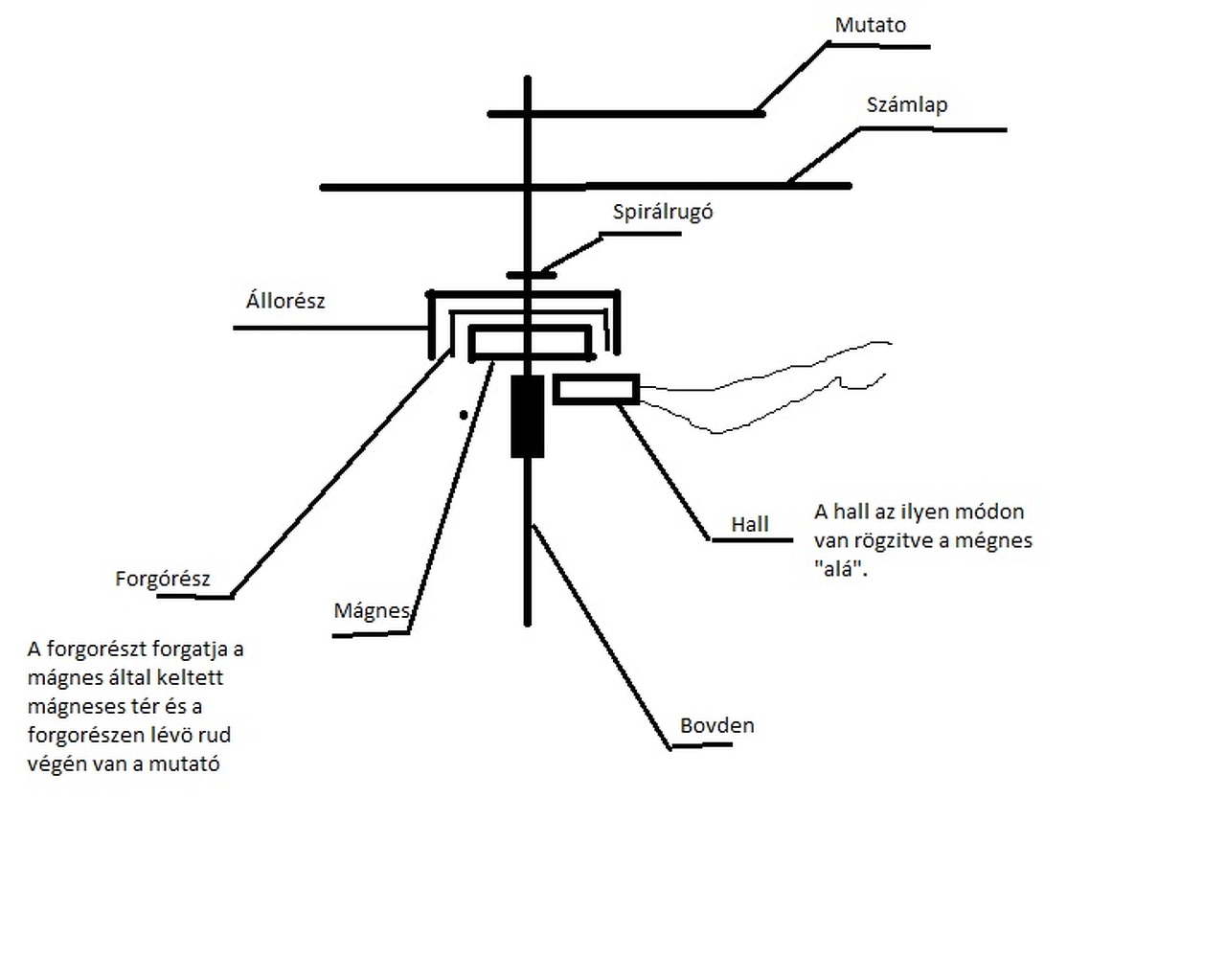 Mutato

Számlap

Spirálrugó

Állorész

Hall

A hall az ilyen módon van rögzitve a mégnes "alá".

Forgórész

Mágnes

A forgorészt forgatja a mágnes által keltett mágneses tér és a forgorészen lévö rud végén van a mutató

Bovden