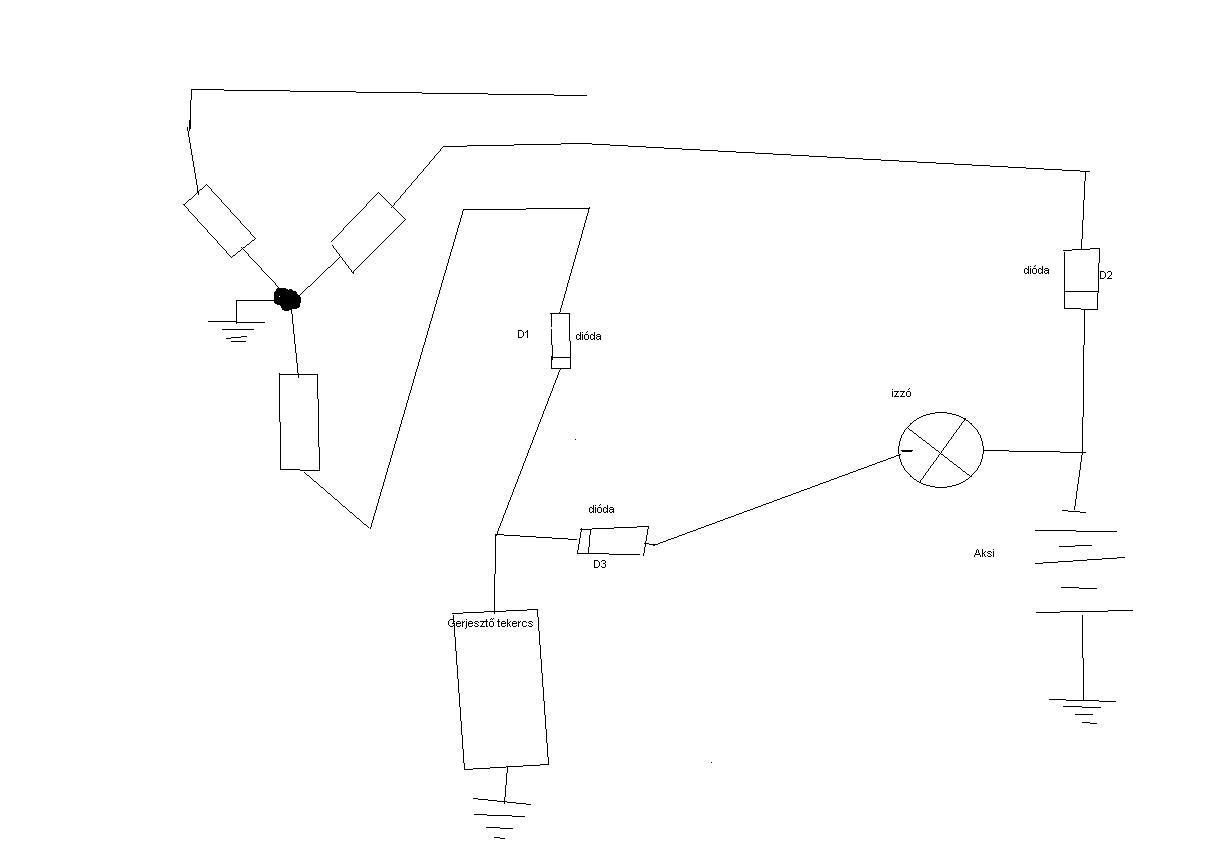 dióda
D2

D1
dióda

izzó

dióda
D3

Aksi

Gerjesztő tekercs