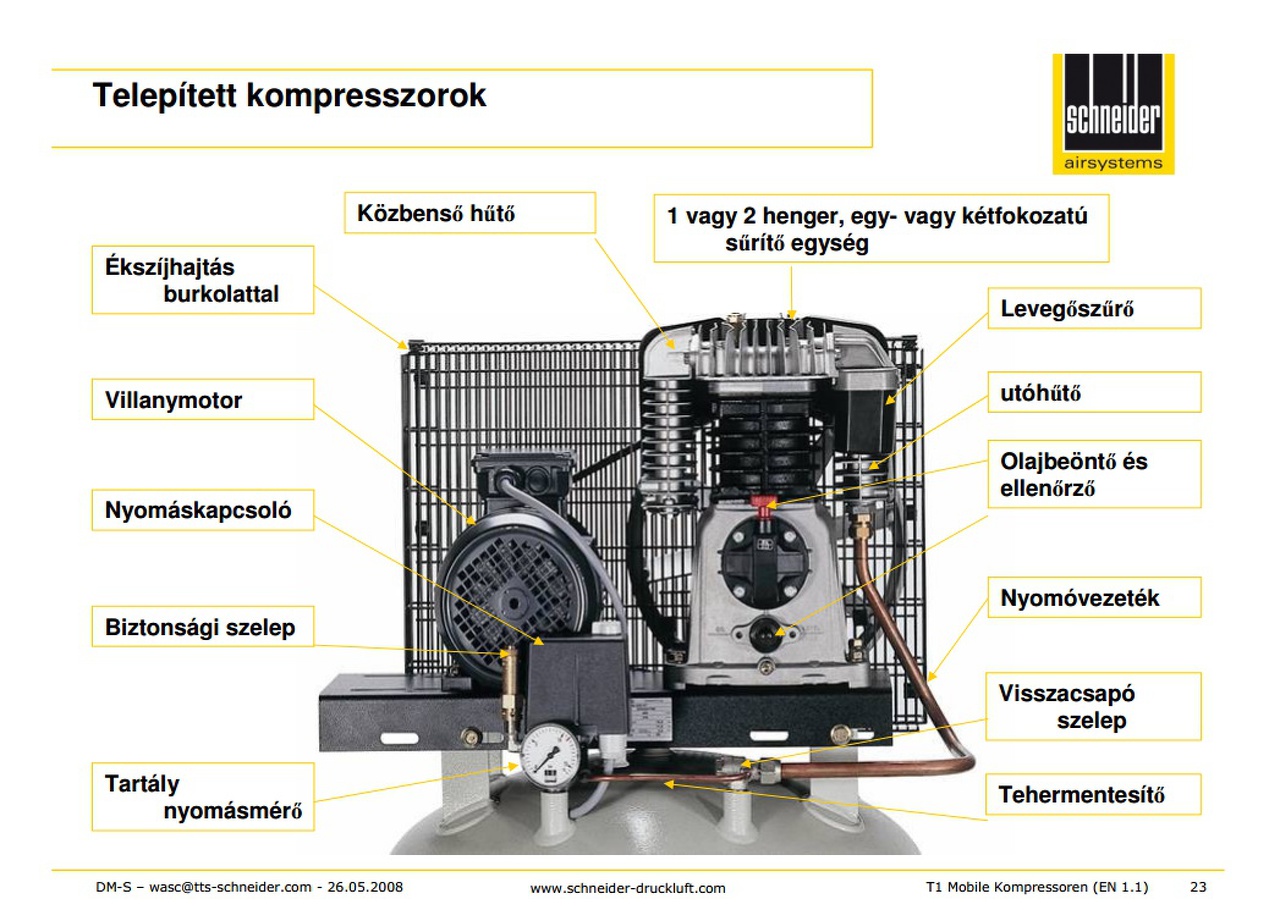 Telepített kompresszorok

schneider
airsystems

Közbenső hűtő

1 vagy 2 henger, egy- vagy kétfokozatú sűrítő egység

Ékszíjhajtás burkolattal

Levegőszűrő

Villanymotor

utóhűtő

Olajbeöntő és ellenőrző

Nyomáskapcsoló

Nyomóvezeték

Biztonsági szelep

Visszacsapó szelep

Tartály nyomásmérő

Tehermentesítő

DM-S – wasc@tts-schneider.com - 26.05.2008

www.schneider-druckluft.com

T1 Mobile Kompressoren (EN 1.1)

23