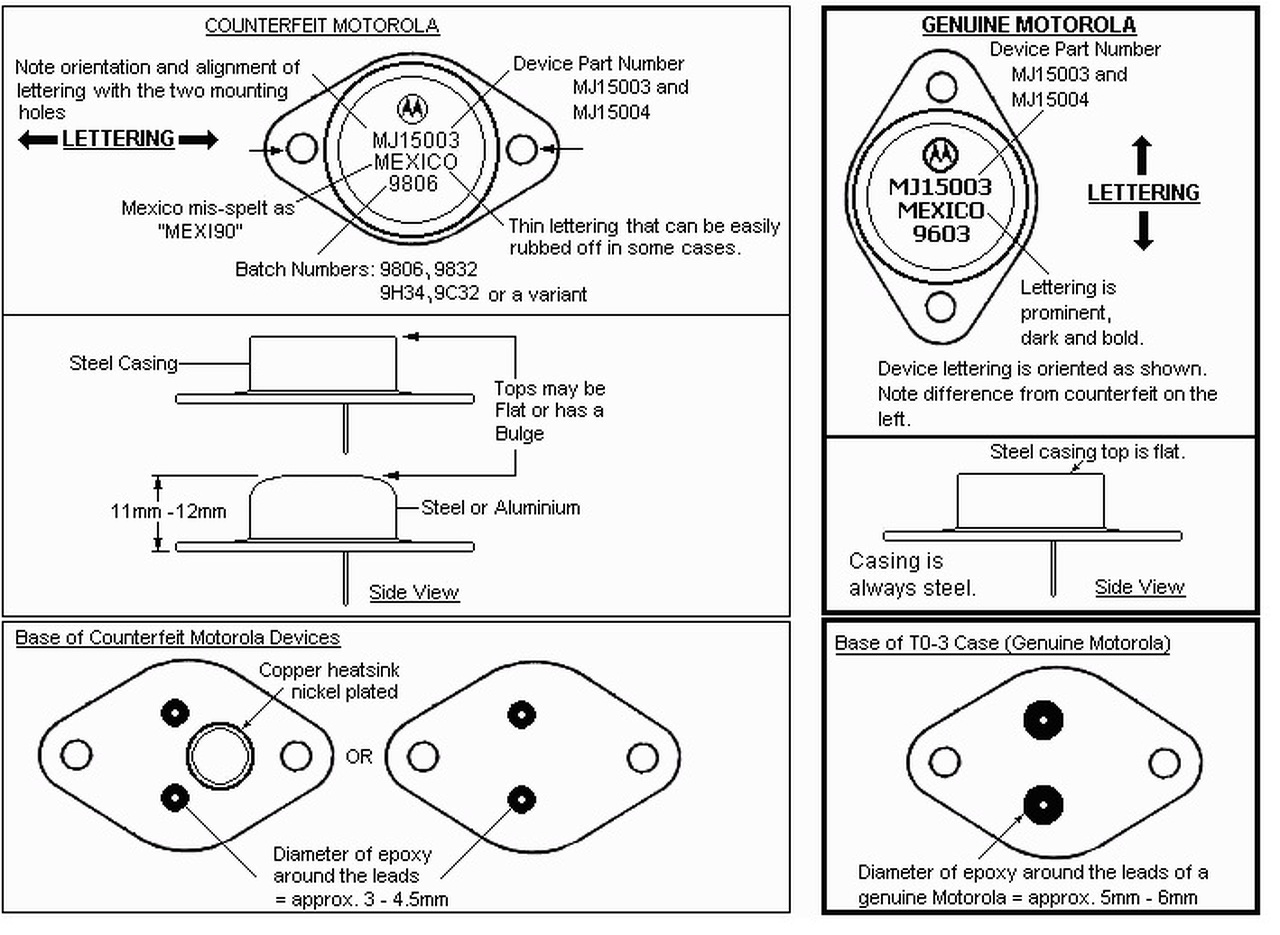 COUNTERFEIT MOTOROLA

Note orientation and alignment of lettering with the two mounting holes

LETTERING

Device Part Number MJ15003 and MJ15004

MJ15003
MEXICO
9806

Mexico mis-spelt as "MEXI90"

Thin lettering that can be easily rubbed off in some cases.

Batch Numbers: 9806, 9832 9H34, 9C32 or a variant

Steel Casing

Tops may be Flat or has a Bulge

11mm -12mm

Steel or Aluminium

Side View

Base of Counterfeit Motorola Devices

Copper heatsink nickel plated

OR

Diameter of epoxy around the leads = approx. 3 - 4.5mm

GENUINE MOTOROLA

Device Part Number MJ15003 and MJ15004

MJ15003
MEXICO
9603

LETTERING

Lettering is prominent, dark and bold.

Device lettering is oriented as shown. Note difference from counterfeit on the left.

Steel casing top is flat.

Casing is always steel.

Side View

Base of T0-3 Case (Genuine Motorola)

Diameter of epoxy around the leads of a genuine Motorola = approx. 5mm - 6mm