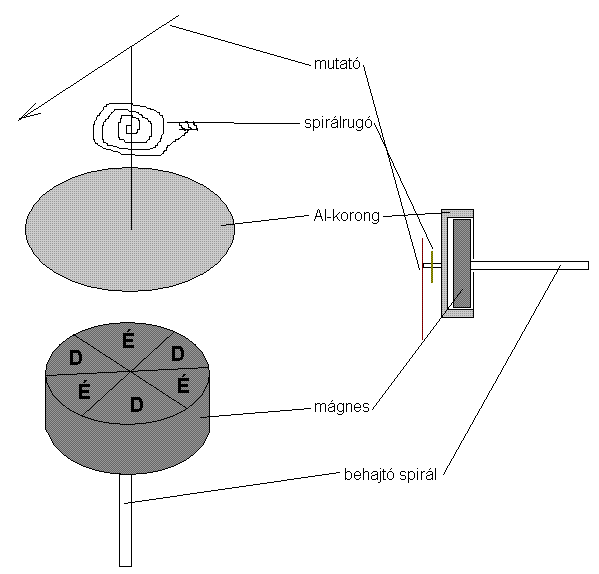 mutató
spirálrugó
Al-korong
É
D
D
É
É
D
mágnes
behajtó spirál