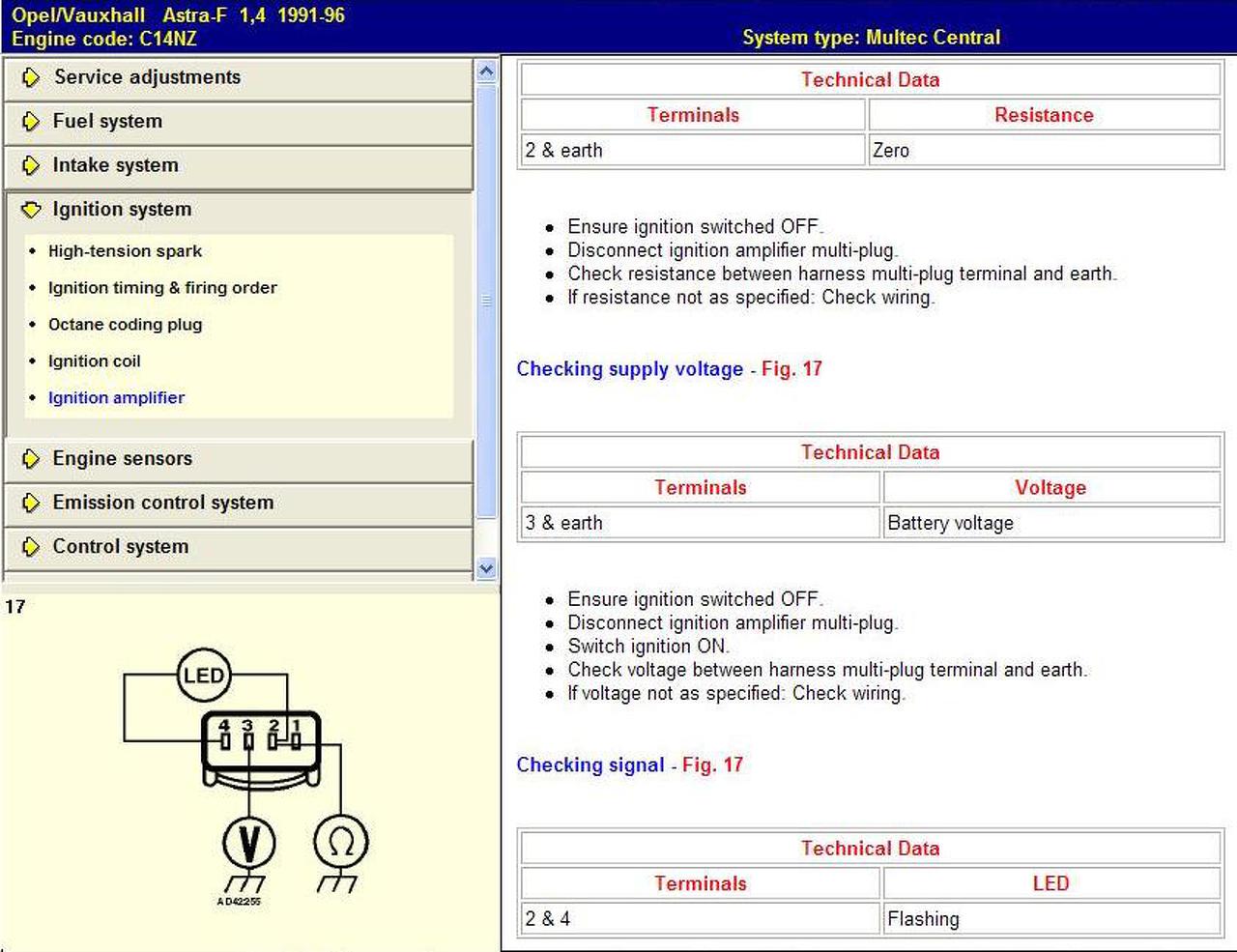 Opel/Vauxhall Astra-F 1,4 1991-96
Engine code: C14NZ

System type: Multec Central

Service adjustments

Fuel system

Intake system

Ignition system

- High-tension spark
- Ignition timing & firing order
- Octane coding plug
- Ignition coil
- Ignition amplifier

Engine sensors

Emission control system

Control system

17

LED

4 3 2 1

V

Ω

AD42255

| Technical Data | |
|---|---|
| Terminals | Resistance |
| 2 & earth | Zero |

- Ensure ignition switched OFF.
- Disconnect ignition amplifier multi-plug.
- Check resistance between harness multi-plug terminal and earth.
- If resistance not as specified: Check wiring.

Checking supply voltage - Fig. 17

| Technical Data | |
|---|---|
| Terminals | Voltage |
| 3 & earth | Battery voltage |

- Ensure ignition switched OFF.
- Disconnect ignition amplifier multi-plug.
- Switch ignition ON.
- Check voltage between harness multi-plug terminal and earth.
- If voltage not as specified: Check wiring.

Checking signal - Fig. 17

| Technical Data | |
|---|---|
| Terminals | LED |
| 2 & 4 | Flashing |