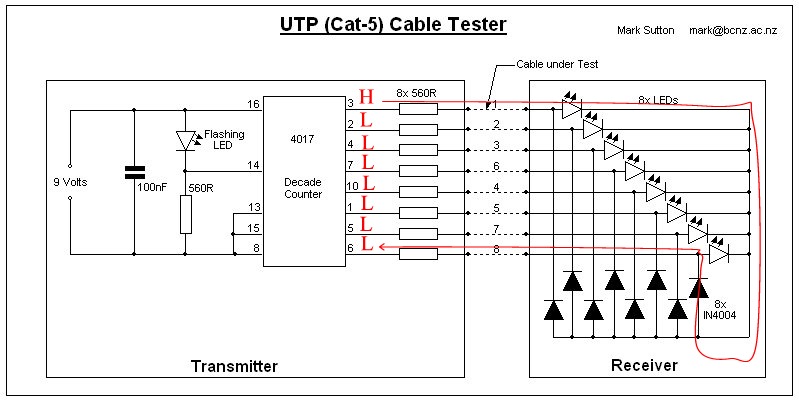 UTP (Cat-5) Cable Tester

Mark Sutton mark@bcnz.ac.nz

Cable under Test

9 Volts

100nF

Flashing LED

560R

16

14

13

15

8

4017

Decade Counter

3 H
2 L
4 L
7 L
10 L
1 L
5 L
6 L

8x 560R

1
2
3
6
4
5
7
8

8x LEDs

8x IN4004

Transmitter

Receiver