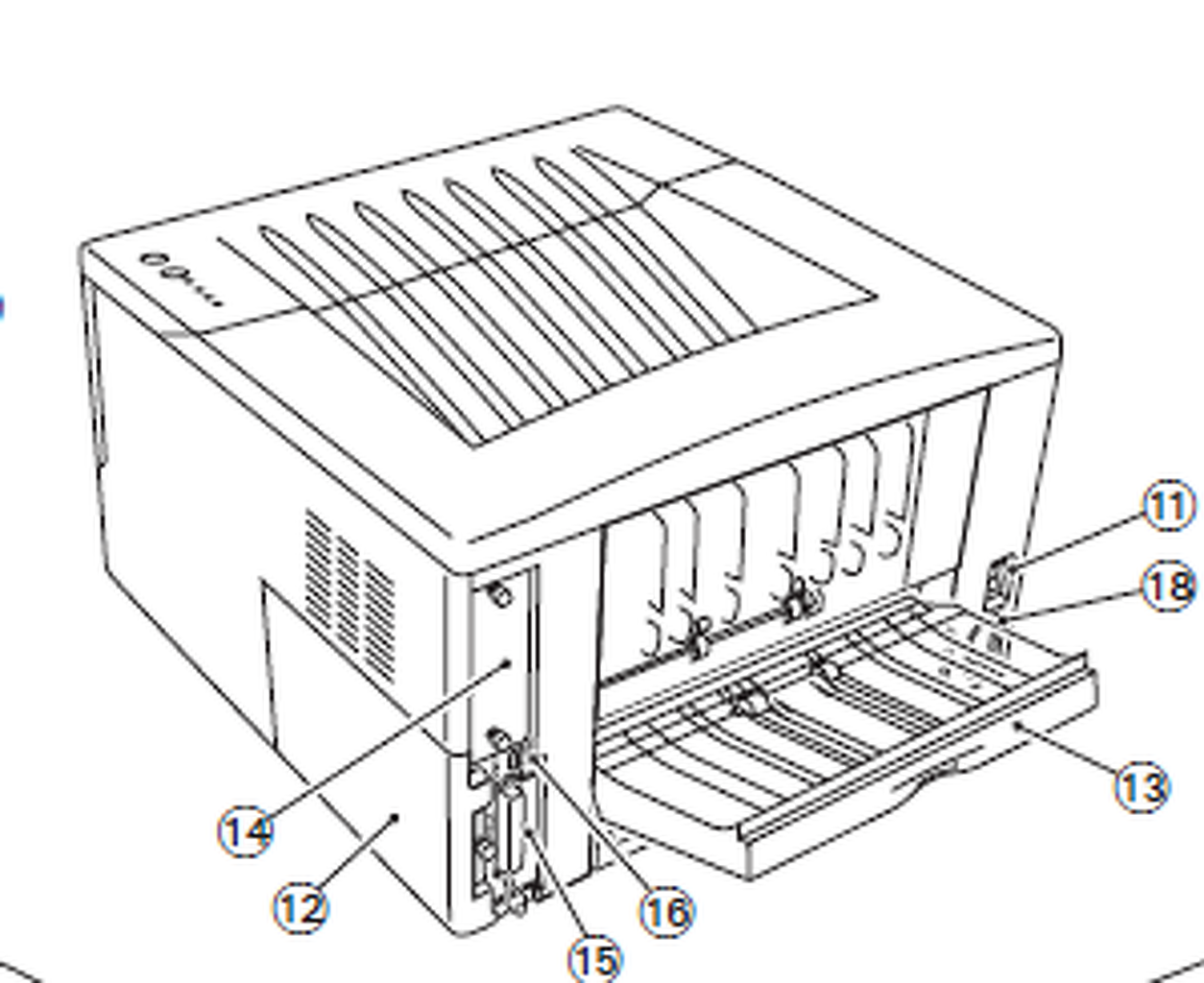 11
18
13
14
12
16
15