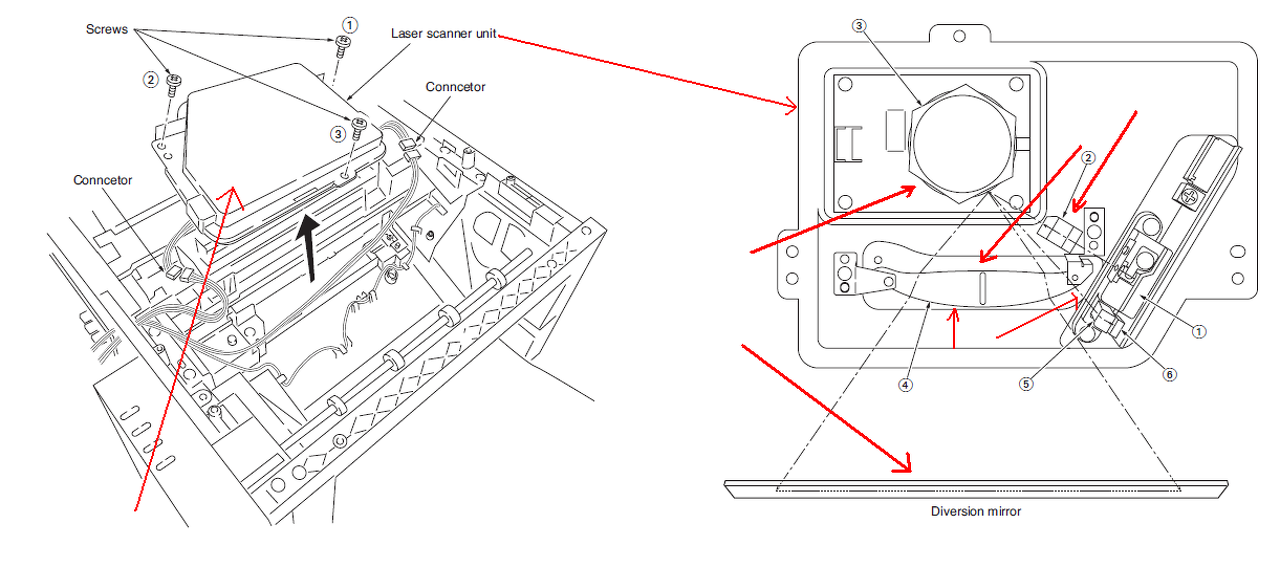 Screws
①
②
③
Laser scanner unit
Conncetor
Conncetor

③
②
①
④
⑤
⑥
Diversion mirror