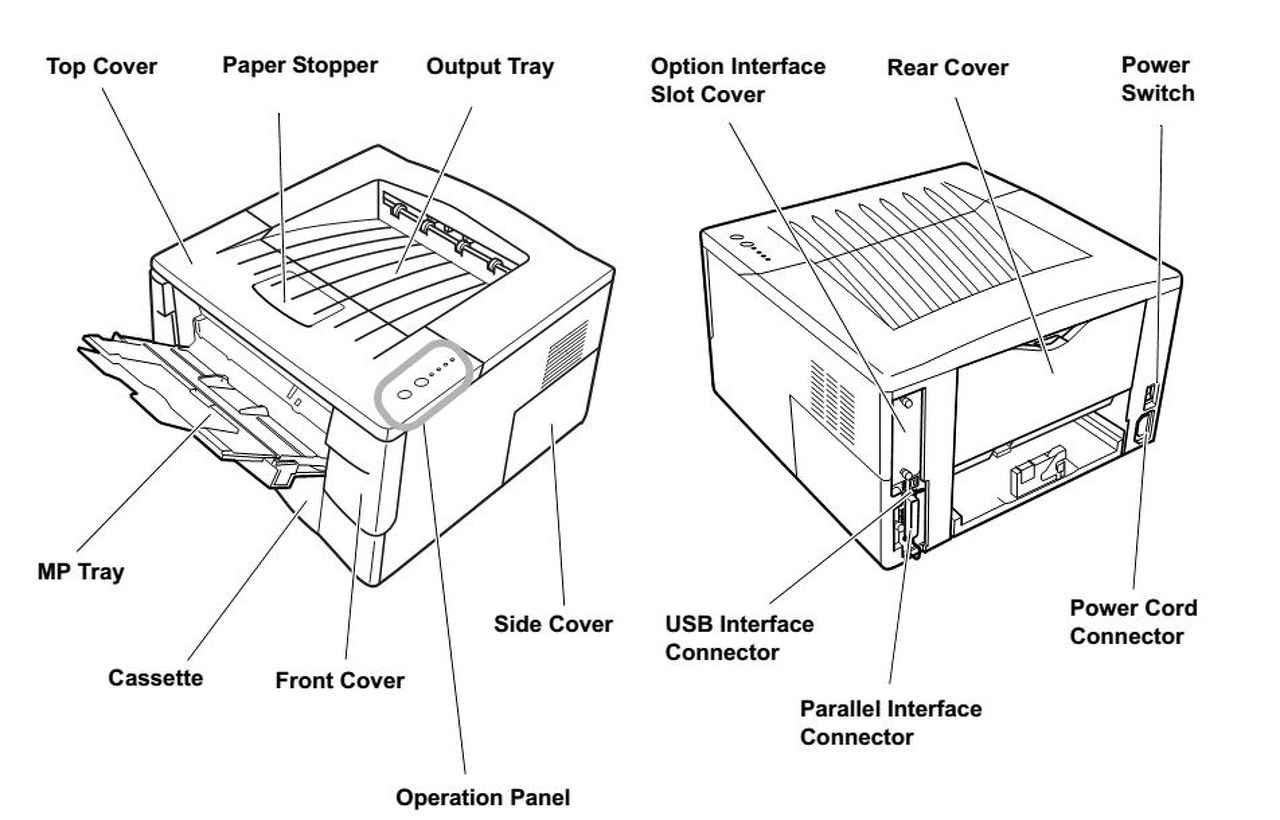 Top Cover
Paper Stopper
Output Tray
MP Tray
Cassette
Front Cover
Side Cover
Operation Panel

Option Interface Slot Cover
Rear Cover
Power Switch
USB Interface Connector
Parallel Interface Connector
Power Cord Connector