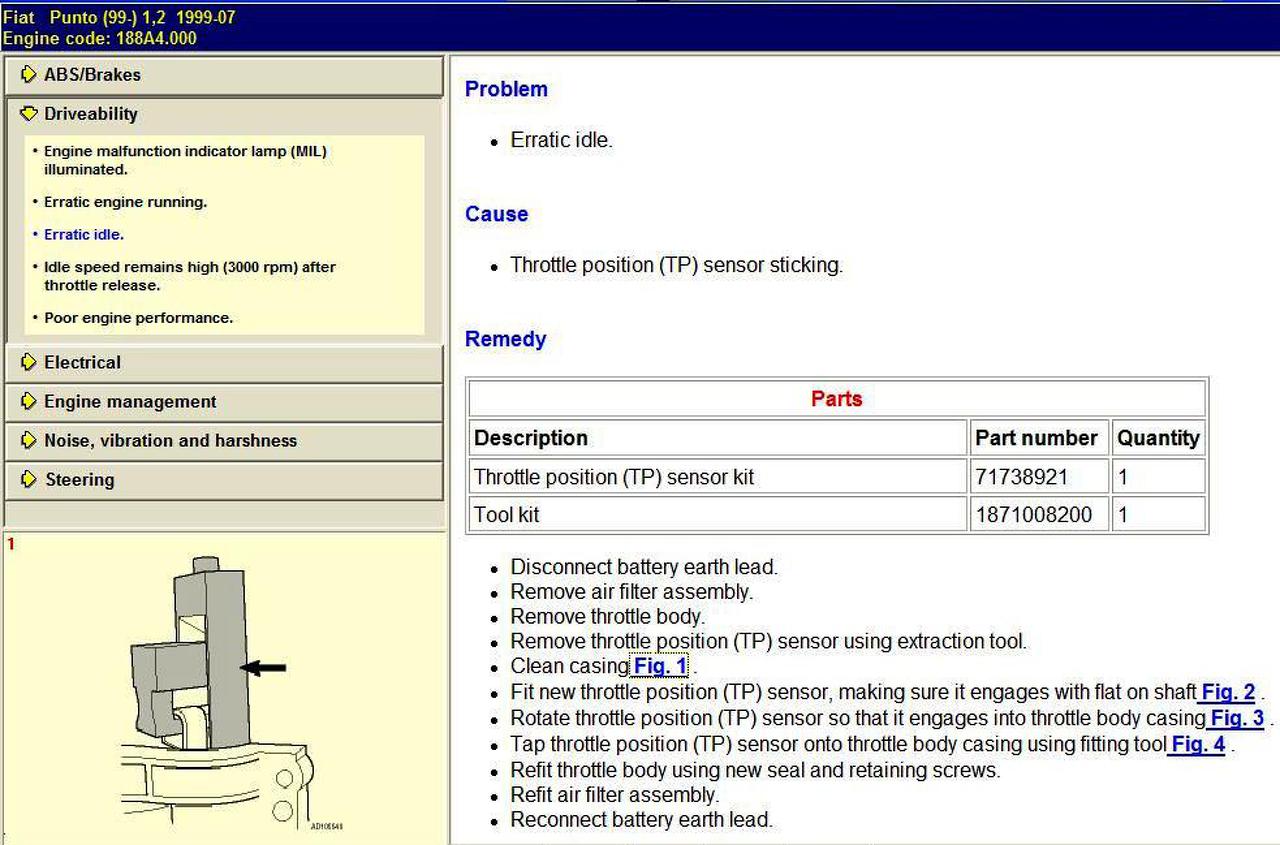 Fiat Punto (99-) 1,2 1999-07
Engine code: 188A4.000

ABS/Brakes

Driveability

• Engine malfunction indicator lamp (MIL) illuminated.

• Erratic engine running.

• Erratic idle.

• Idle speed remains high (3000 rpm) after throttle release.

• Poor engine performance.

Electrical

Engine management

Noise, vibration and harshness

Steering

1

AD106548

Problem

• Erratic idle.

Cause

• Throttle position (TP) sensor sticking.

Remedy

| Parts | | |
|---|---|---|
| Description | Part number | Quantity |
| Throttle position (TP) sensor kit | 71738921 | 1 |
| Tool kit | 1871008200 | 1 |

• Disconnect battery earth lead.
• Remove air filter assembly.
• Remove throttle body.
• Remove throttle position (TP) sensor using extraction tool.
• Clean casing Fig. 1 .
• Fit new throttle position (TP) sensor, making sure it engages with flat on shaft Fig. 2 .
• Rotate throttle position (TP) sensor so that it engages into throttle body casing Fig. 3 .
• Tap throttle position (TP) sensor onto throttle body casing using fitting tool Fig. 4 .
• Refit throttle body using new seal and retaining screws.
• Refit air filter assembly.
• Reconnect battery earth lead.