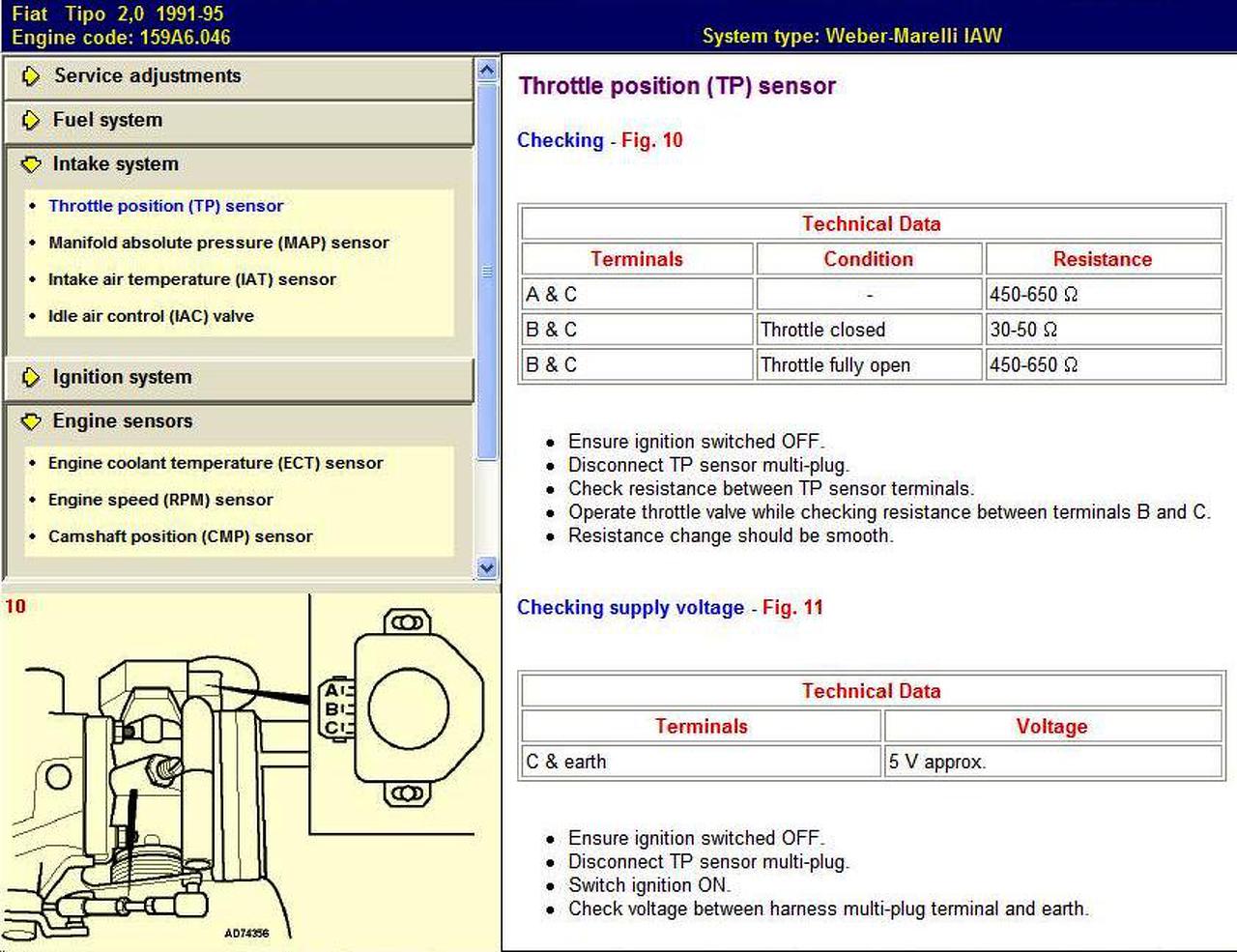 Fiat Tipo 2,0 1991-95
Engine code: 159A6.046

System type: Weber-Marelli IAW

Service adjustments

Fuel system

Intake system

- Throttle position (TP) sensor
- Manifold absolute pressure (MAP) sensor
- Intake air temperature (IAT) sensor
- Idle air control (IAC) valve

Ignition system

Engine sensors

- Engine coolant temperature (ECT) sensor
- Engine speed (RPM) sensor
- Camshaft position (CMP) sensor

10

A
B
C

AD74356

Throttle position (TP) sensor

Checking - Fig. 10

| Technical Data | | |
|---|---|---|
| Terminals | Condition | Resistance |
| A & C | - | 450-650 Ω |
| B & C | Throttle closed | 30-50 Ω |
| B & C | Throttle fully open | 450-650 Ω |

- Ensure ignition switched OFF.
- Disconnect TP sensor multi-plug.
- Check resistance between TP sensor terminals.
- Operate throttle valve while checking resistance between terminals B and C.
- Resistance change should be smooth.

Checking supply voltage - Fig. 11

| Technical Data | |
|---|---|
| Terminals | Voltage |
| C & earth | 5 V approx. |

- Ensure ignition switched OFF.
- Disconnect TP sensor multi-plug.
- Switch ignition ON.
- Check voltage between harness multi-plug terminal and earth.