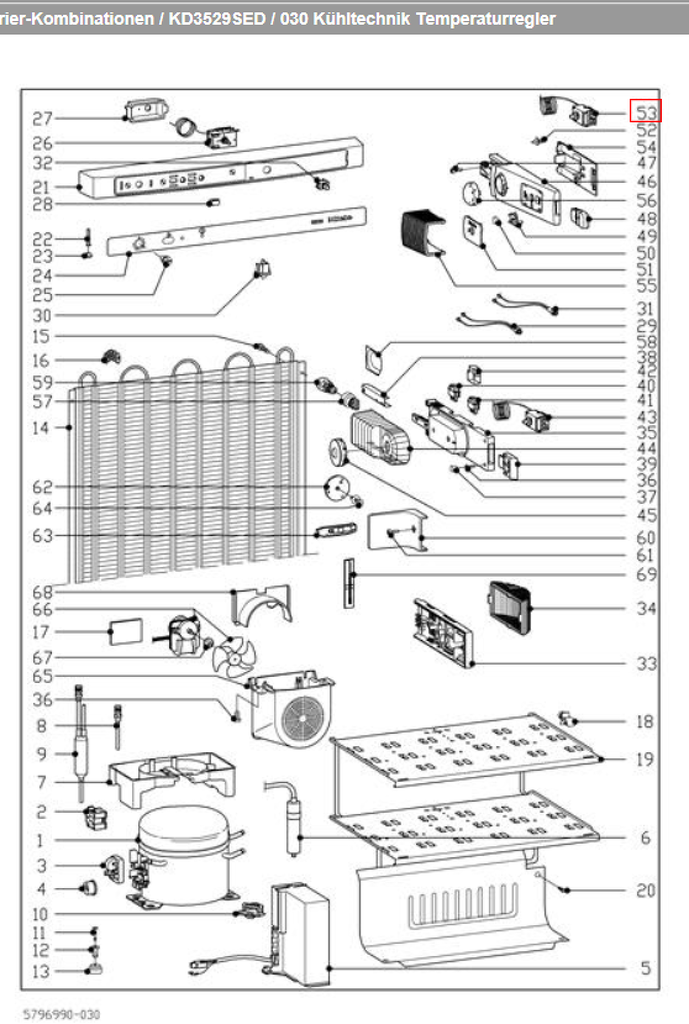 rier-Kombinationen / KD3529SED / 030 Kühltechnik Temperaturregler

27
26
32
21
28
22
23
24
25
30
15
16
59
57
14
62
64
63
68
66
17
67
65
36
8
9
7
2
1
3
4
10
11
12
13

53
52
54
47
46
56
48
49
50
51
55
31
29
58
38
42
40
41
43
35
44
39
36
37
45
60
61
69
34
33
18
19
6
20
5

5796990-030