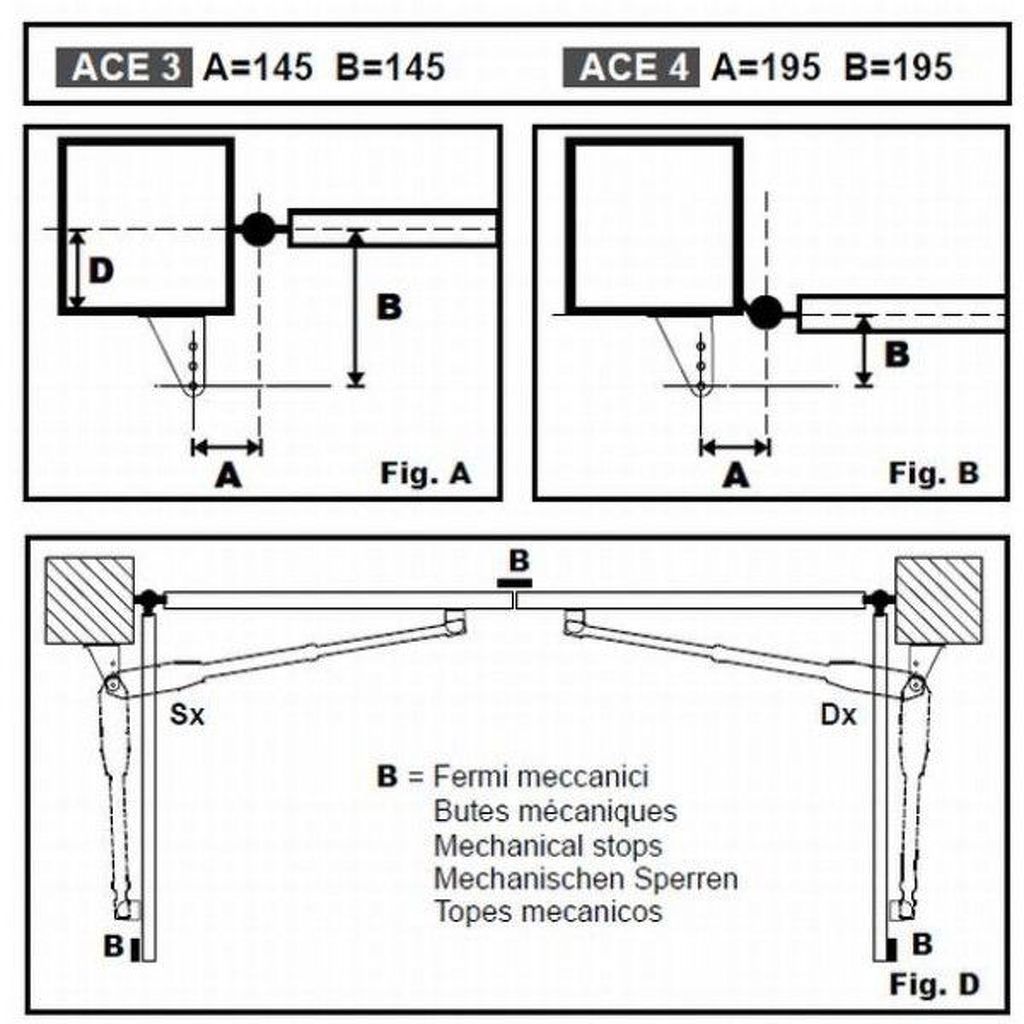 ACE 3 A=145 B=145

ACE 4 A=195 B=195

D

B

A

Fig. A

B

A

Fig. B

B

Sx

Dx

B = Fermi meccanici
Butes mécaniques
Mechanical stops
Mechanischen Sperren
Topes mecanicos

B

B

Fig. D