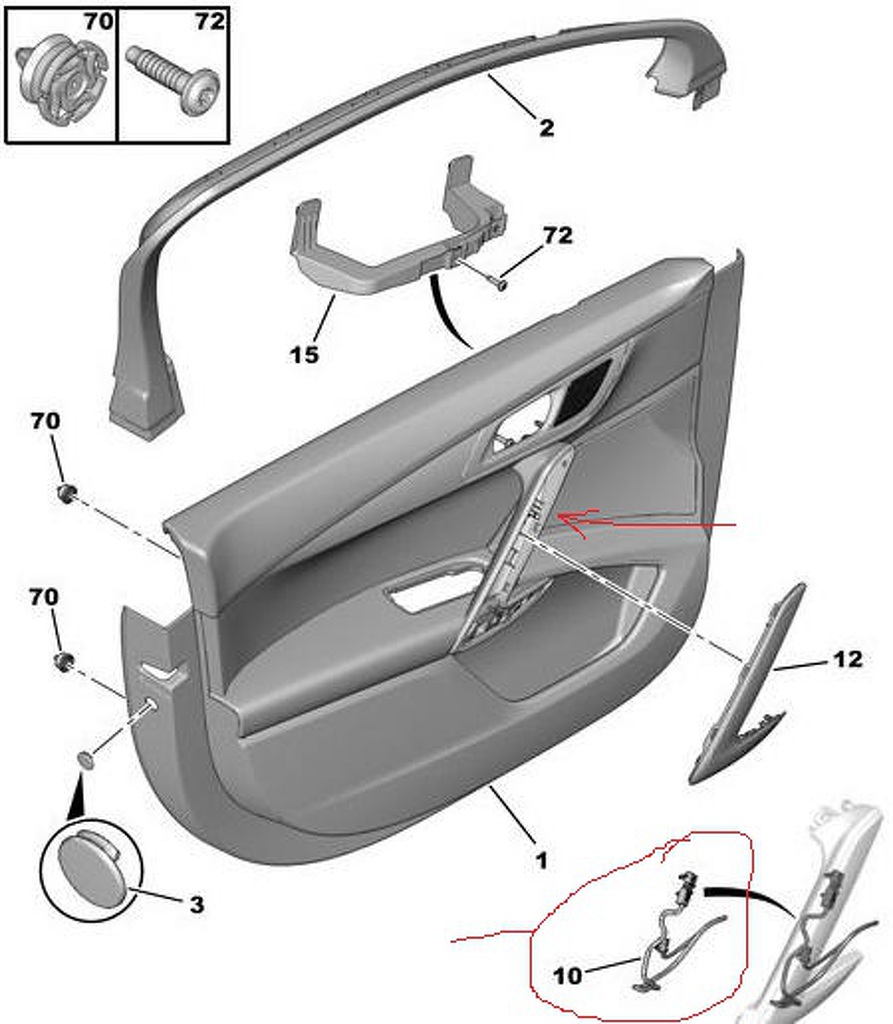 70
72
2
72
15
70
70
12
1
3
10