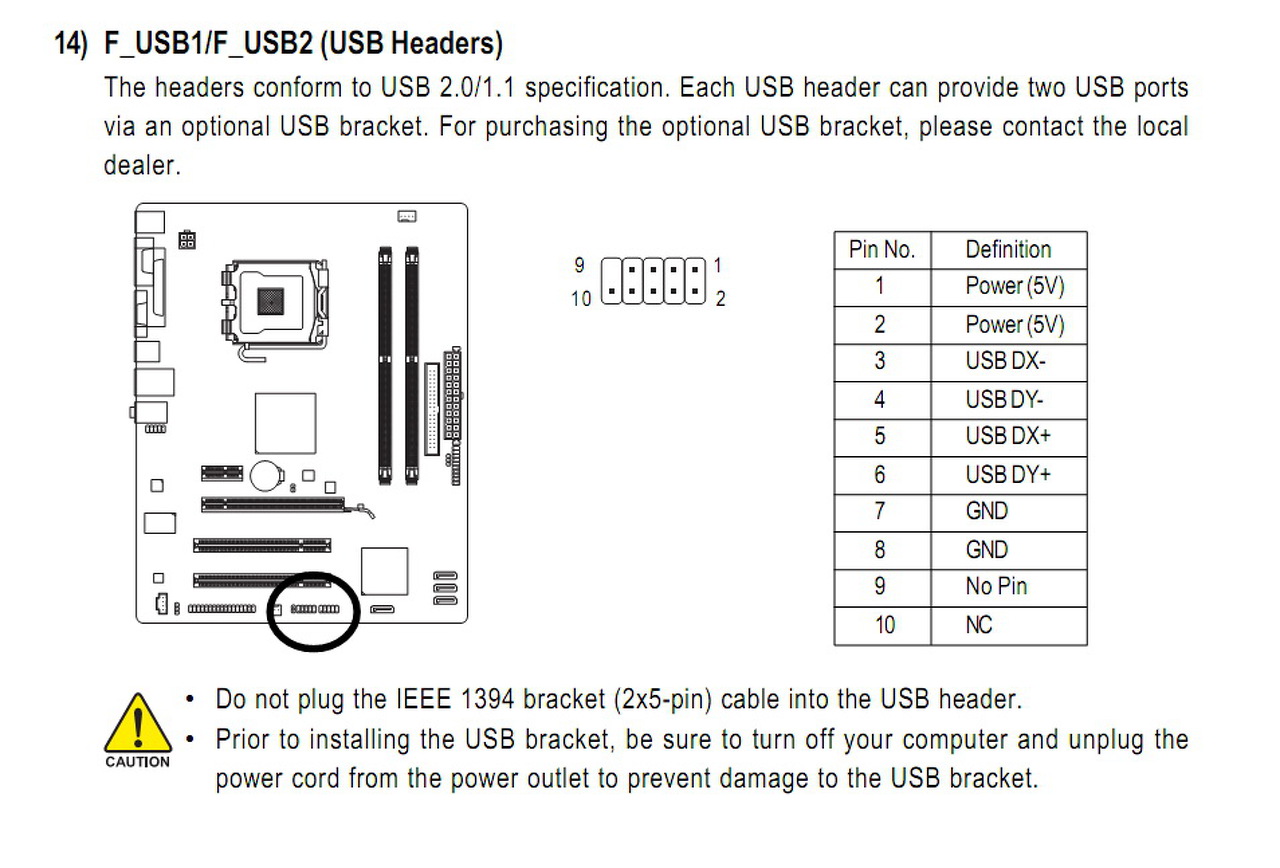 14) F_USB1/F_USB2 (USB Headers)

The headers conform to USB 2.0/1.1 specification. Each USB header can provide two USB ports via an optional USB bracket. For purchasing the optional USB bracket, please contact the local dealer.

9 1
10 2

| Pin No. | Definition |
|---|---|
| 1 | Power (5V) |
| 2 | Power (5V) |
| 3 | USB DX- |
| 4 | USB DY- |
| 5 | USB DX+ |
| 6 | USB DY+ |
| 7 | GND |
| 8 | GND |
| 9 | No Pin |
| 10 | NC |

CAUTION

• Do not plug the IEEE 1394 bracket (2x5-pin) cable into the USB header.
• Prior to installing the USB bracket, be sure to turn off your computer and unplug the power cord from the power outlet to prevent damage to the USB bracket.